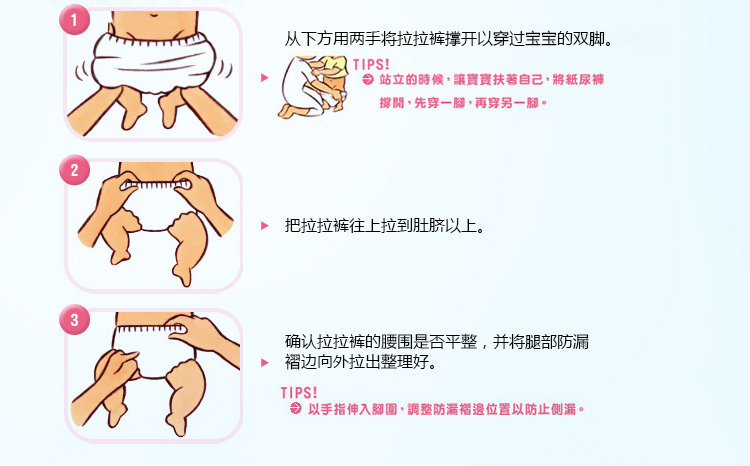 1

从下方用两手将拉拉裤撑开以穿过宝宝的双脚。

TIPS!
站立的時候，讓寶寶扶著自己，將紙尿褲撐開，先穿一腳，再穿另一腳。

2

把拉拉裤往上拉到肚脐以上。

3

确认拉拉裤的腰围是否平整，并将腿部防漏褶边向外拉出整理好。

TIPS!
以手指伸入腳圍，調整防漏褶邊位置以防止側漏。