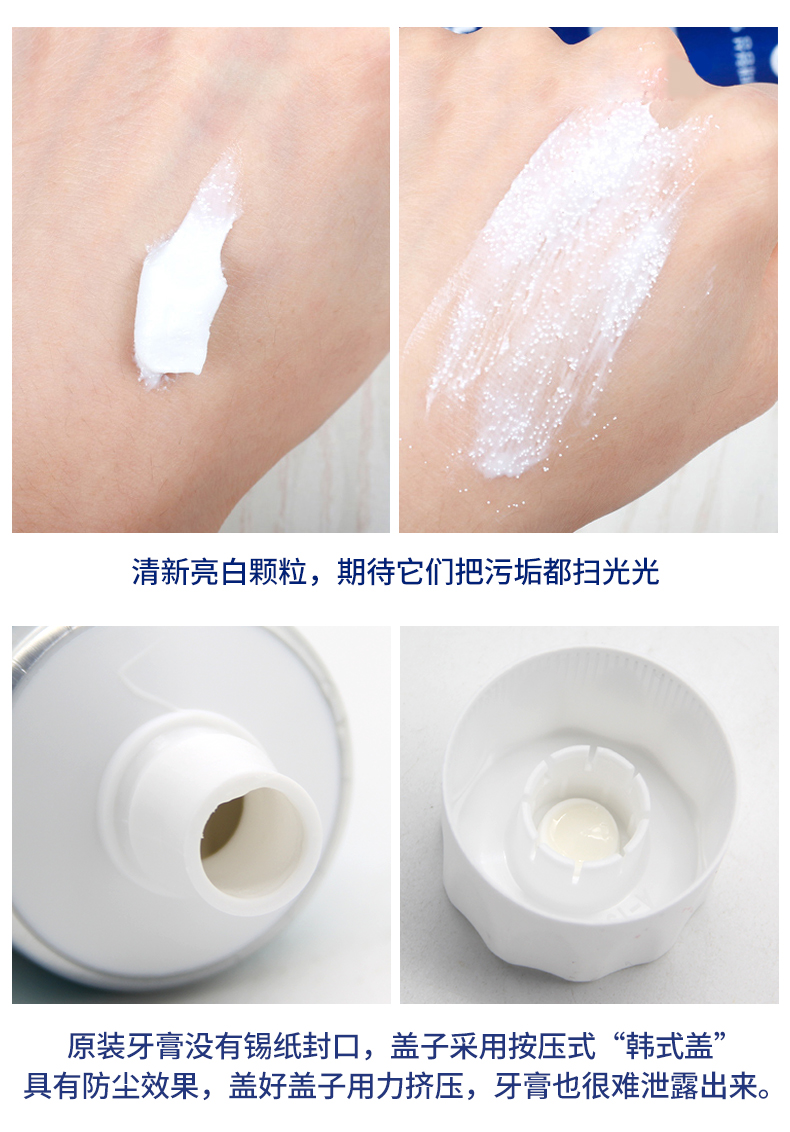 清新亮白颗粒，期待它们把污垢都扫光光

原装牙膏没有锡纸封口，盖子采用按压式“韩式盖”
具有防尘效果，盖好盖子用力挤压，牙膏也很难泄露出来。