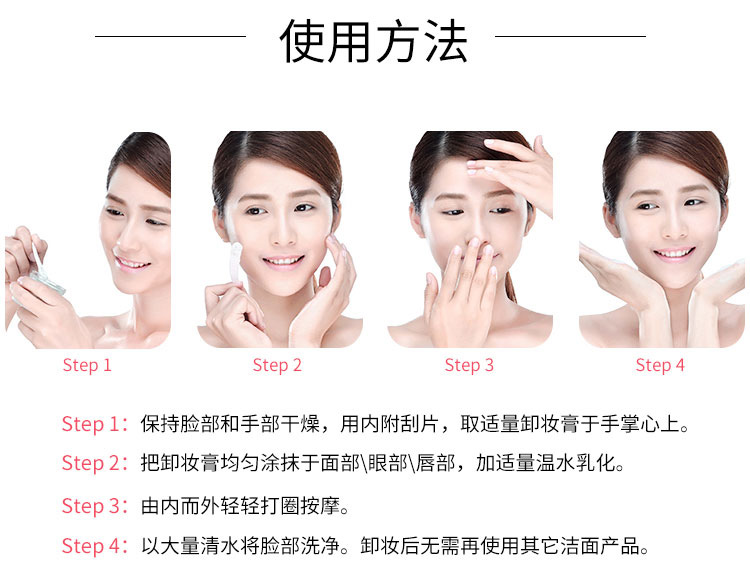 使用方法

Step 1

Step 2

Step 3

Step 4

Step 1：保持脸部和手部干燥，用内附刮片，取适量卸妆膏于手掌心上。

Step 2：把卸妆膏均匀涂抹于面部\眼部\唇部，加适量温水乳化。

Step 3：由内而外轻轻打圈按摩。

Step 4：以大量清水将脸部洗净。卸妆后无需再使用其它洁面产品。