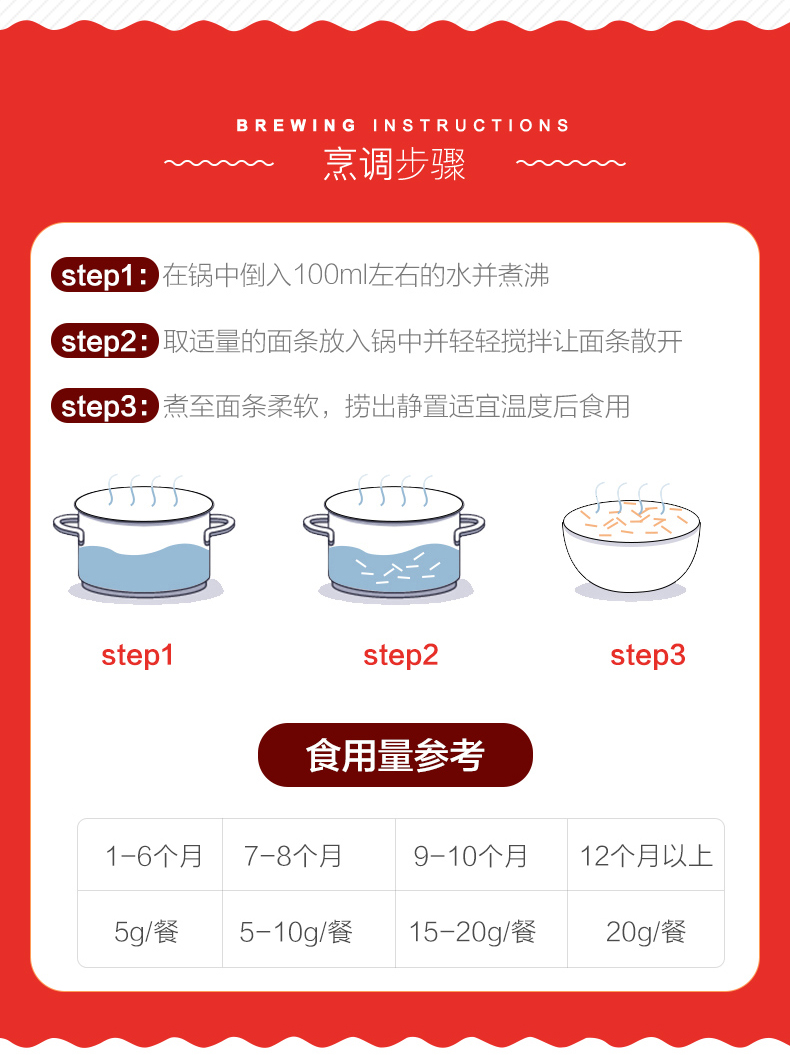 BREWING INSTRUCTIONS

烹调步骤

step1: 在锅中倒入100ml左右的水并煮沸

step2: 取适量的面条放入锅中并轻轻搅拌让面条散开

step3: 煮至面条柔软，捞出静置适宜温度后食用

step1

step2

step3

食用量参考

| 1-6个月 | 7-8个月 | 9-10个月 | 12个月以上 |
|---|---|---|---|
| 5g/餐 | 5-10g/餐 | 15-20g/餐 | 20g/餐 |