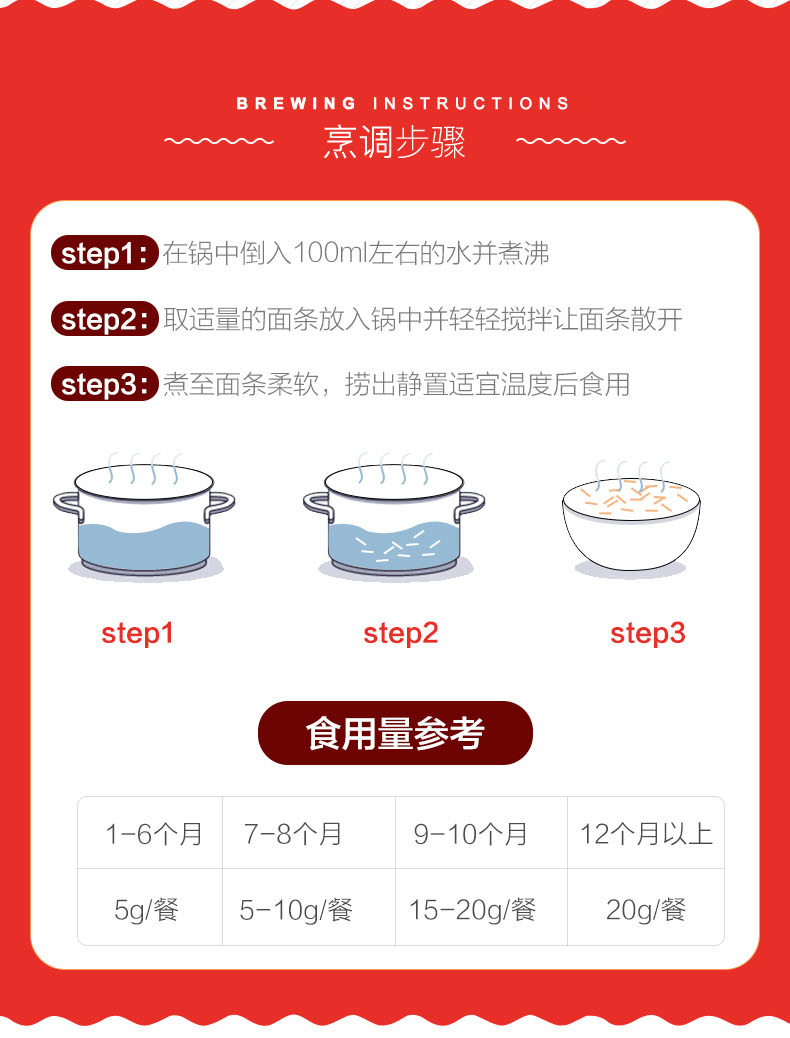 BREWING INSTRUCTIONS

烹调步骤

step1: 在锅中倒入100ml左右的水并煮沸

step2: 取适量的面条放入锅中并轻轻搅拌让面条散开

step3: 煮至面条柔软，捞出静置适宜温度后食用

step1

step2

step3

食用量参考

| 1-6个月 | 7-8个月 | 9-10个月 | 12个月以上 |
|---|---|---|---|
| 5g/餐 | 5-10g/餐 | 15-20g/餐 | 20g/餐 |