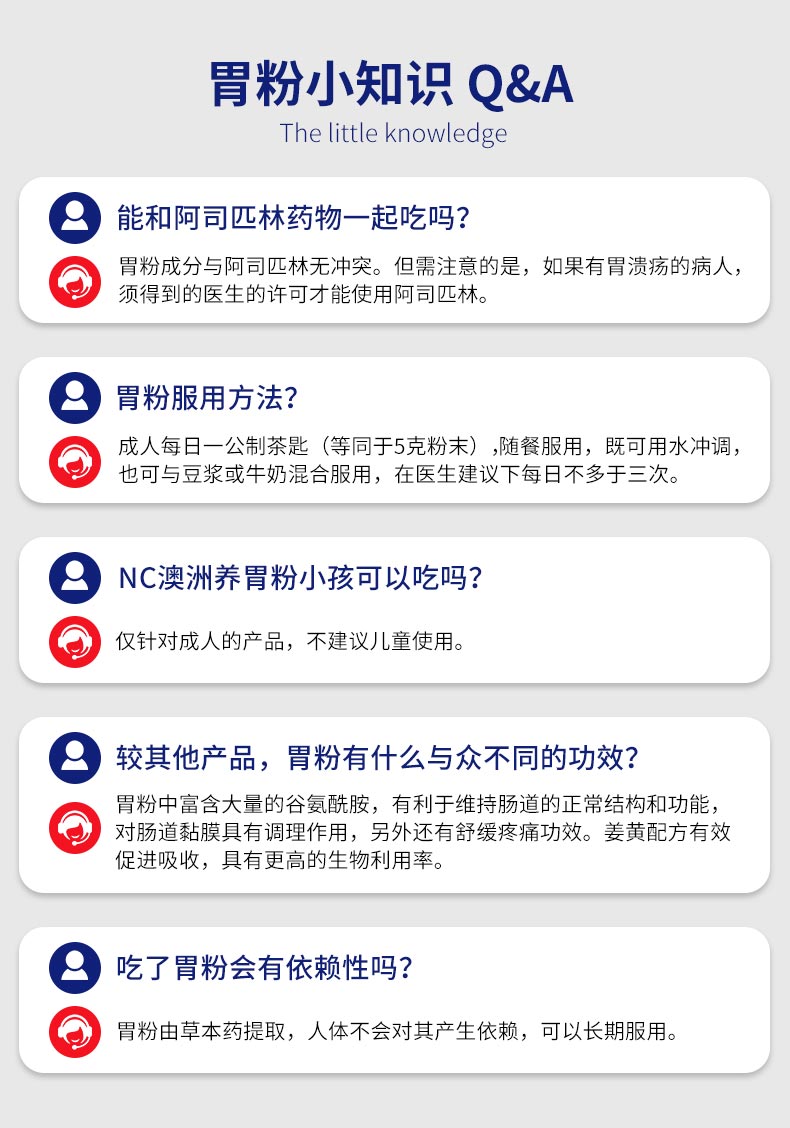 胃粉小知识 Q&A
The little knowledge

能和阿司匹林药物一起吃吗?

胃粉成分与阿司匹林无冲突。但需注意的是，如果有胃溃疡的病人，须得到的医生的许可才能使用阿司匹林。

胃粉服用方法?

成人每日一公制茶匙（等同于5克粉末）,随餐服用，既可用水冲调，也可与豆浆或牛奶混合服用，在医生建议下每日不多于三次。

NC澳洲养胃粉小孩可以吃吗?

仅针对成人的产品，不建议儿童使用。

较其他产品，胃粉有什么与众不同的功效?

胃粉中富含大量的谷氨酰胺，有利于维持肠道的正常结构和功能，对肠道黏膜具有调理作用，另外还有舒缓疼痛功效。姜黄配方有效促进吸收，具有更高的生物利用率。

吃了胃粉会有依赖性吗?

胃粉由草本药提取，人体不会对其产生依赖，可以长期服用。