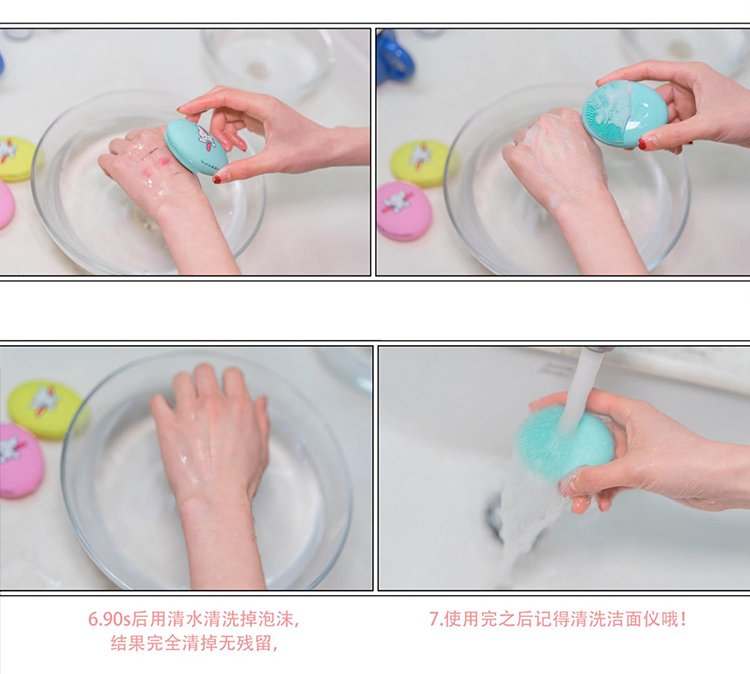 6.90s后用清水清洗掉泡沫，
结果完全清掉无残留，

7.使用完之后记得清洗洁面仪哦！