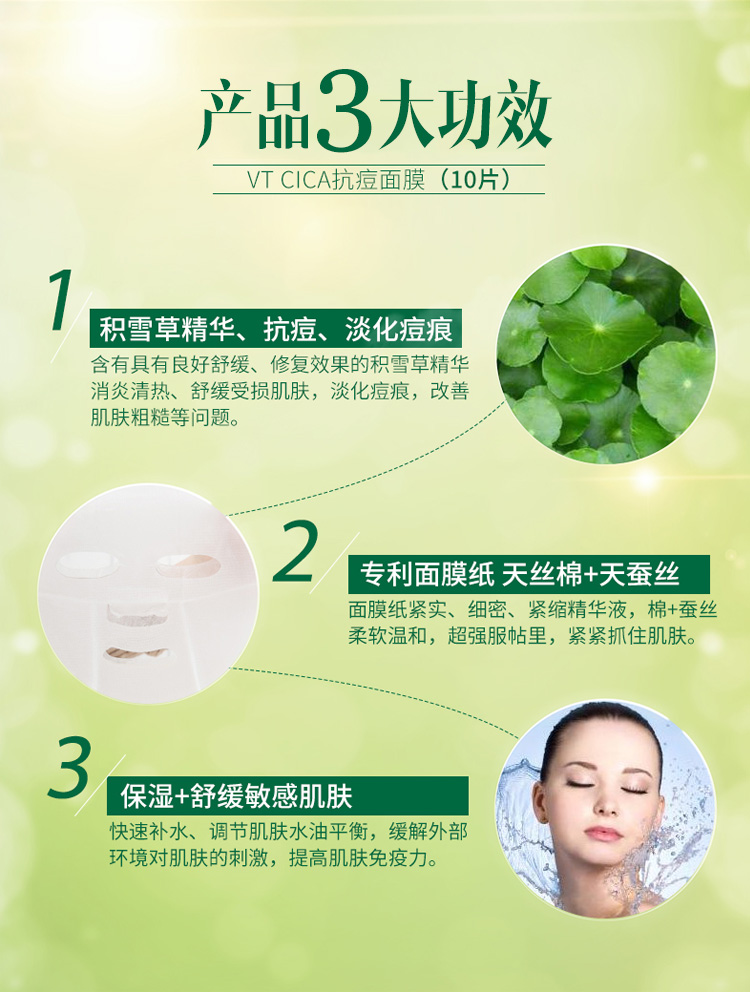 产品3大功效
VT CICA抗痘面膜（10片）

1
积雪草精华、抗痘、淡化痘痕
含有具有良好舒缓、修复效果的积雪草精华消炎清热、舒缓受损肌肤，淡化痘痕，改善肌肤粗糙等问题。

2
专利面膜纸 天丝棉+天蚕丝
面膜纸紧实、细密、紧缩精华液，棉+蚕丝柔软温和，超强服帖里，紧紧抓住肌肤。

3
保湿+舒缓敏感肌肤
快速补水、调节肌肤水油平衡，缓解外部环境对肌肤的刺激，提高肌肤免疫力。