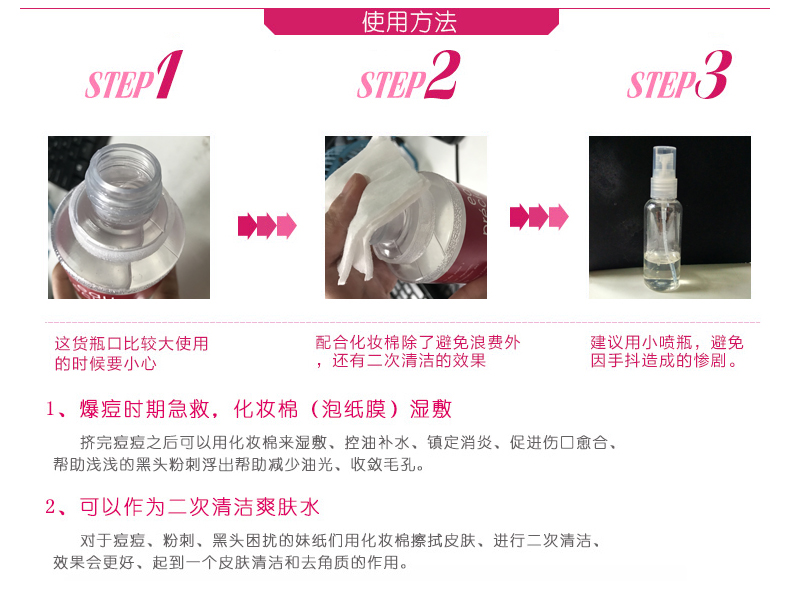 使用方法

STEP1

STEP2

STEP3

这货瓶口比较大使用的时候要小心

配合化妆棉除了避免浪费外，还有二次清洁的效果

建议用小喷瓶，避免因手抖造成的惨剧。

1、爆痘时期急救，化妆棉（泡纸膜）湿敷

挤完痘痘之后可以用化妆棉来湿敷、控油补水、镇定消炎、促进伤口愈合、帮助浅浅的黑头粉刺浮出帮助减少油光、收敛毛孔。

2、可以作为二次清洁爽肤水

对于痘痘、粉刺、黑头困扰的妹纸们用化妆棉擦拭皮肤、进行二次清洁、效果会更好、起到一个皮肤清洁和去角质的作用。