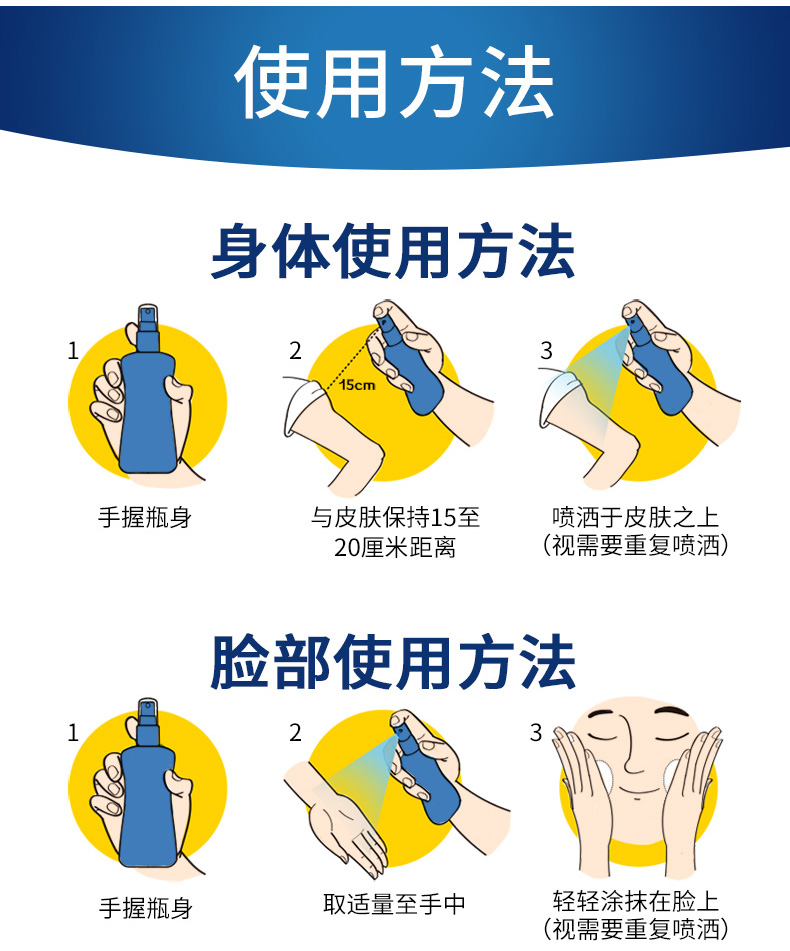 使用方法

身体使用方法

1

手握瓶身

2

15cm

与皮肤保持15至20厘米距离

3

喷洒于皮肤之上（视需要重复喷洒）

脸部使用方法

1

手握瓶身

2

取适量至手中

3

轻轻涂抹在脸上（视需要重复喷洒）