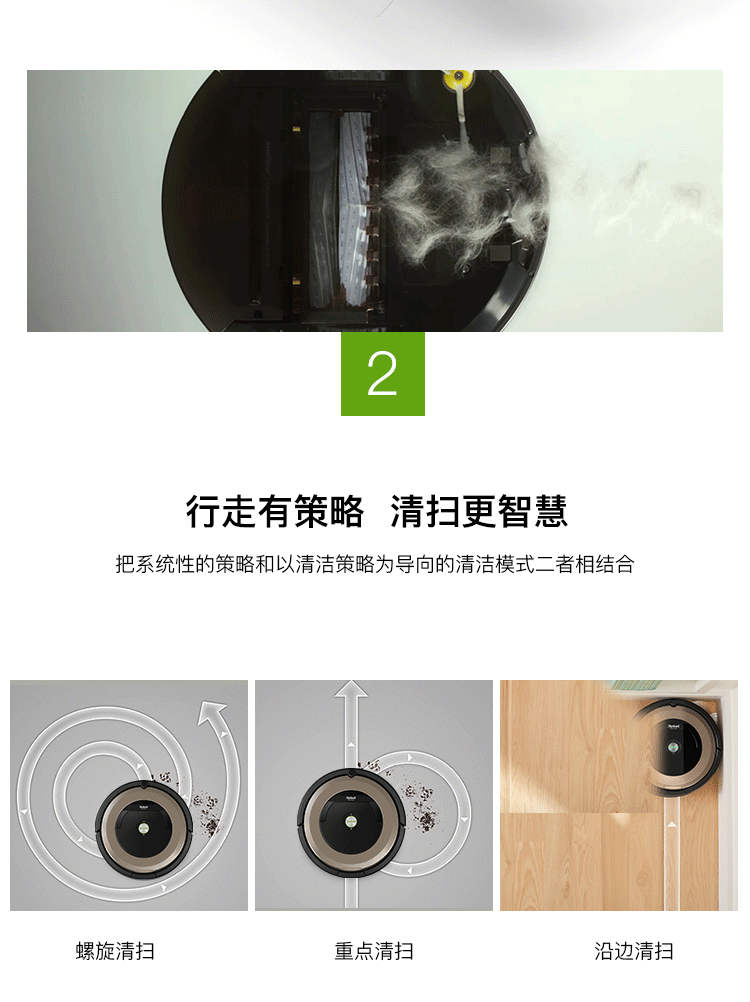 2

行走有策略 清扫更智慧

把系统性的策略和以清洁策略为导向的清洁模式二者相结合

螺旋清扫

重点清扫

沿边清扫