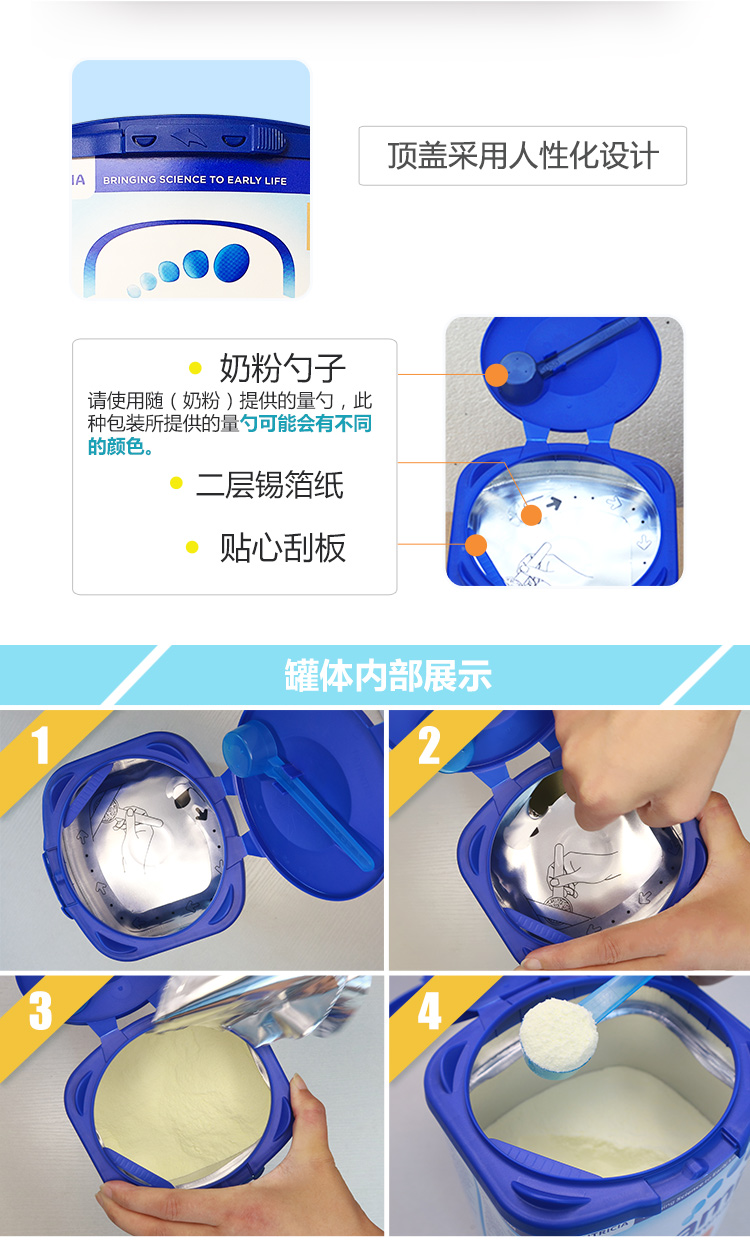 IA BRINGING SCIENCE TO EARLY LIFE

顶盖采用人性化设计

奶粉勺子

请使用随（奶粉）提供的量勺，此种包装所提供的量勺可能会有不同的颜色。

二层锡箔纸

贴心刮板

罐体内部展示

1

2

3

4