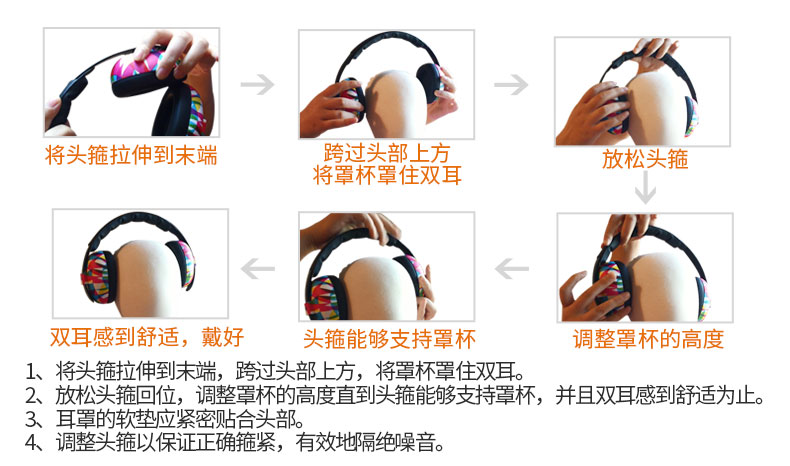 将头箍拉伸到末端

跨过头部上方
将罩杯罩住双耳

放松头箍

调整罩杯的高度

头箍能够支持罩杯

双耳感到舒适，戴好

1、将头箍拉伸到末端，跨过头部上方，将罩杯罩住双耳。
2、放松头箍回位，调整罩杯的高度直到头箍能够支持罩杯，并且双耳感到舒适为止。
3、耳罩的软垫应紧密贴合头部。
4、调整头箍以保证正确箍紧，有效地隔绝噪音。