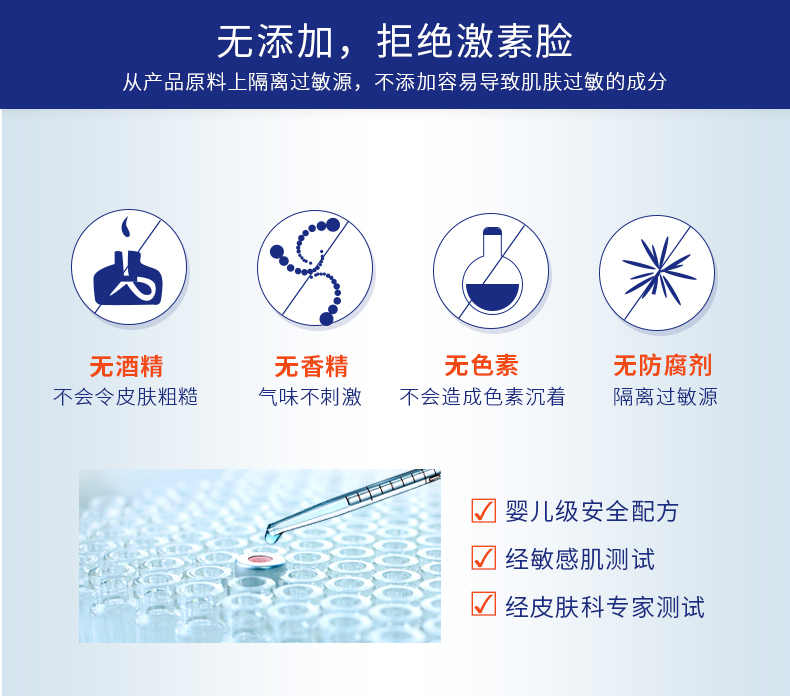 无添加，拒绝激素脸
从产品原料上隔离过敏源，不添加容易导致肌肤过敏的成分

无酒精
不会令皮肤粗糙

无香精
气味不刺激

无色素
不会造成色素沉着

无防腐剂
隔离过敏源

婴儿级安全配方
经敏感肌测试
经皮肤科专家测试