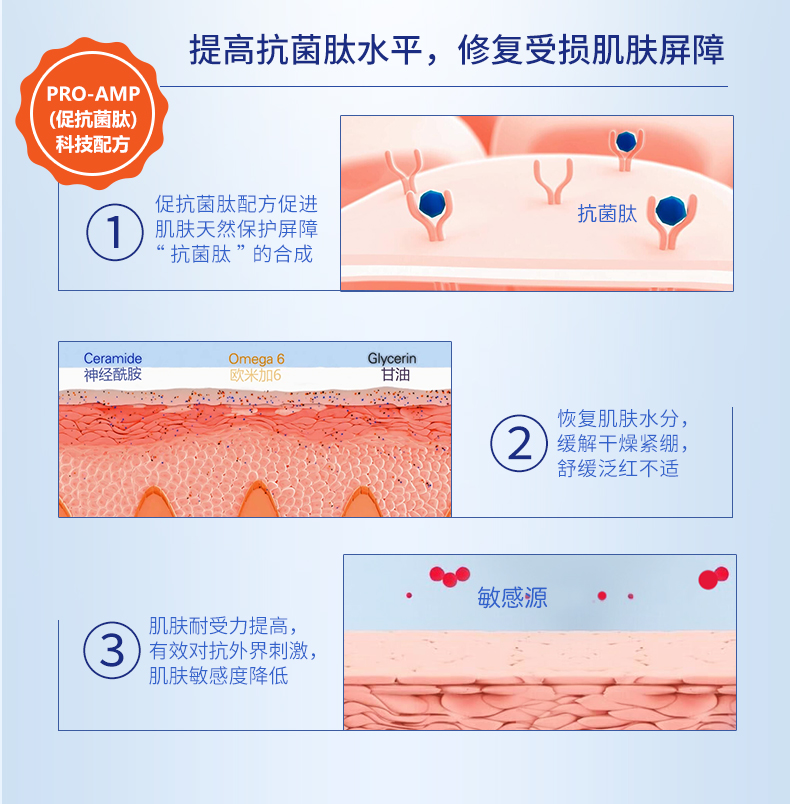 提高抗菌肽水平，修复受损肌肤屏障

PRO-AMP
(促抗菌肽)
科技配方

1
促抗菌肽配方促进肌肤天然保护屏障“抗菌肽”的合成

抗菌肽

Ceramide
神经酰胺
Omega 6
欧米加6
Glycerin
甘油

2
恢复肌肤水分，缓解干燥紧绷，舒缓泛红不适

3
肌肤耐受力提高，有效对抗外界刺激，肌肤敏感度降低

敏感源