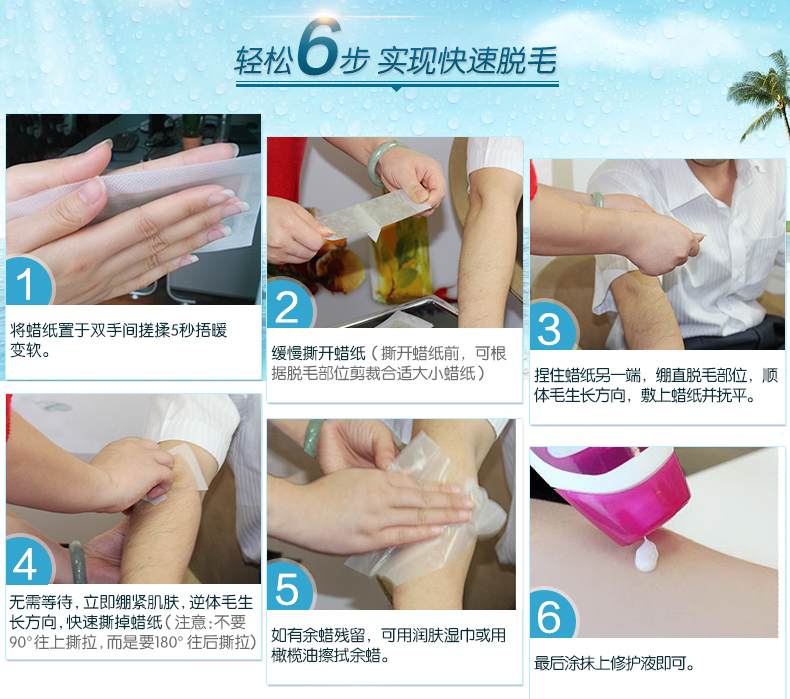 轻松6步 实现快速脱毛

1
将蜡纸置于双手间搓揉5秒捂暖变软。

2
缓慢撕开蜡纸（撕开蜡纸前，可根据脱毛部位剪裁合适大小蜡纸）

3
捏住蜡纸另一端，绷直脱毛部位，顺体毛生长方向，敷上蜡纸并抚平。

4
无需等待，立即绷紧肌肤，逆体毛生长方向，快速撕掉蜡纸（注意：不要90°往上撕拉，而是要180°往后撕拉）

5
如有余蜡残留，可用润肤湿巾或用橄榄油擦拭余蜡。

6
最后涂抹上修护液即可。