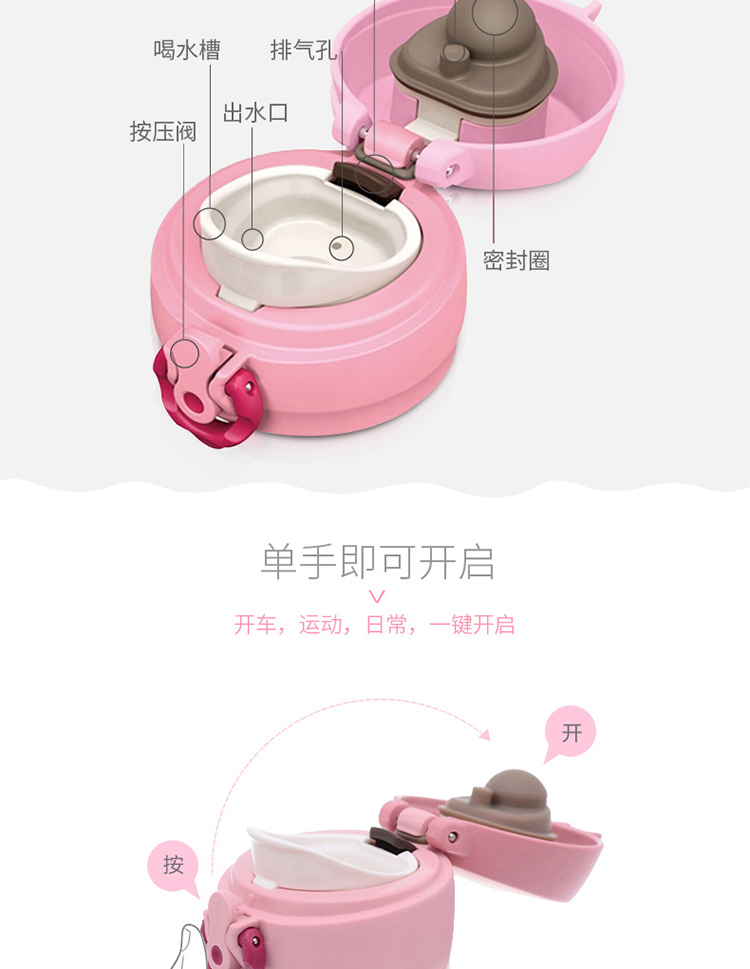 喝水槽

排气孔

出水口

按压阀

密封圈

单手即可开启

开车，运动，日常，一键开启

开

按