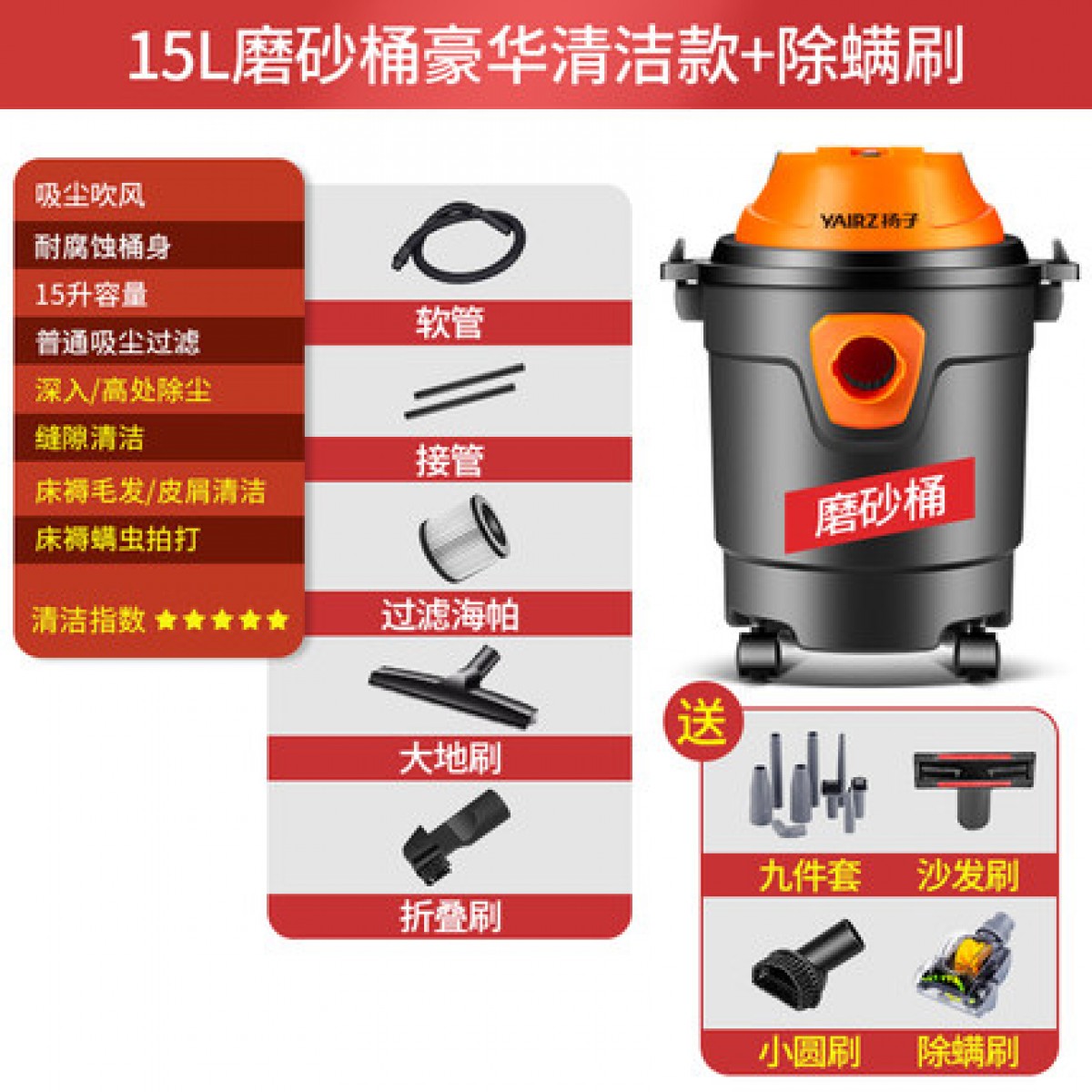 15L磨砂桶豪华清洁款+除螨刷

吸尘吹风
耐腐蚀桶身
15升容量
普通吸尘过滤
深入/高处除尘
缝隙清洁
床褥毛发/皮屑清洁
床褥螨虫拍打

清洁指数 ★★★★★

软管
接管
过滤海帕
大地刷
折叠刷

YAIRZ 扬子

磨砂桶

送

九件套
沙发刷
小圆刷
除螨刷