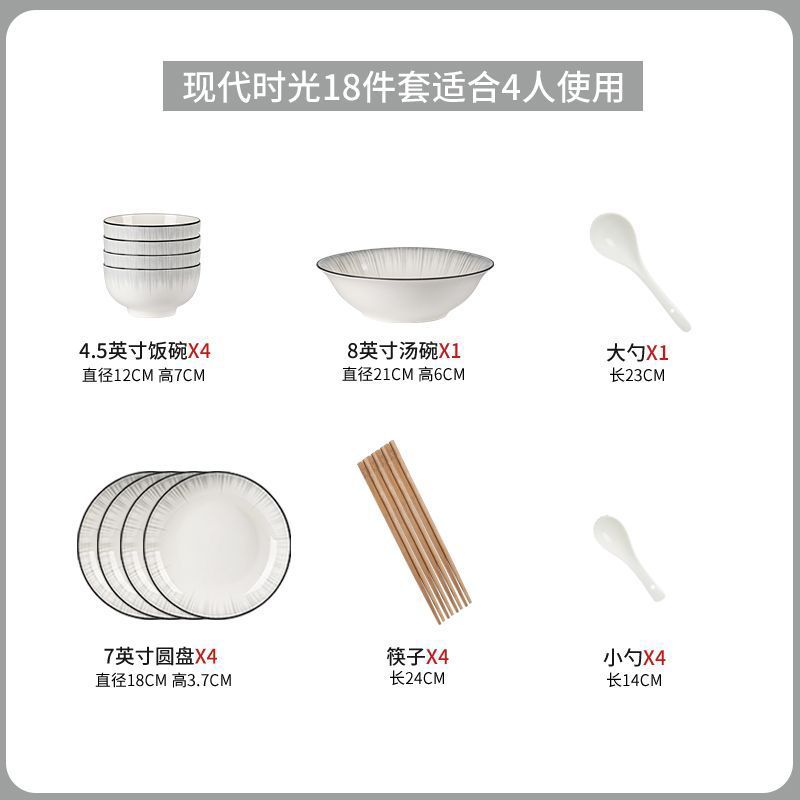 现代时光18件套适合4人使用

4.5英寸饭碗X4
直径12CM 高7CM

8英寸汤碗X1
直径21CM 高6CM

大勺X1
长23CM

7英寸圆盘X4
直径18CM 高3.7CM

筷子X4
长24CM

小勺X4
长14CM