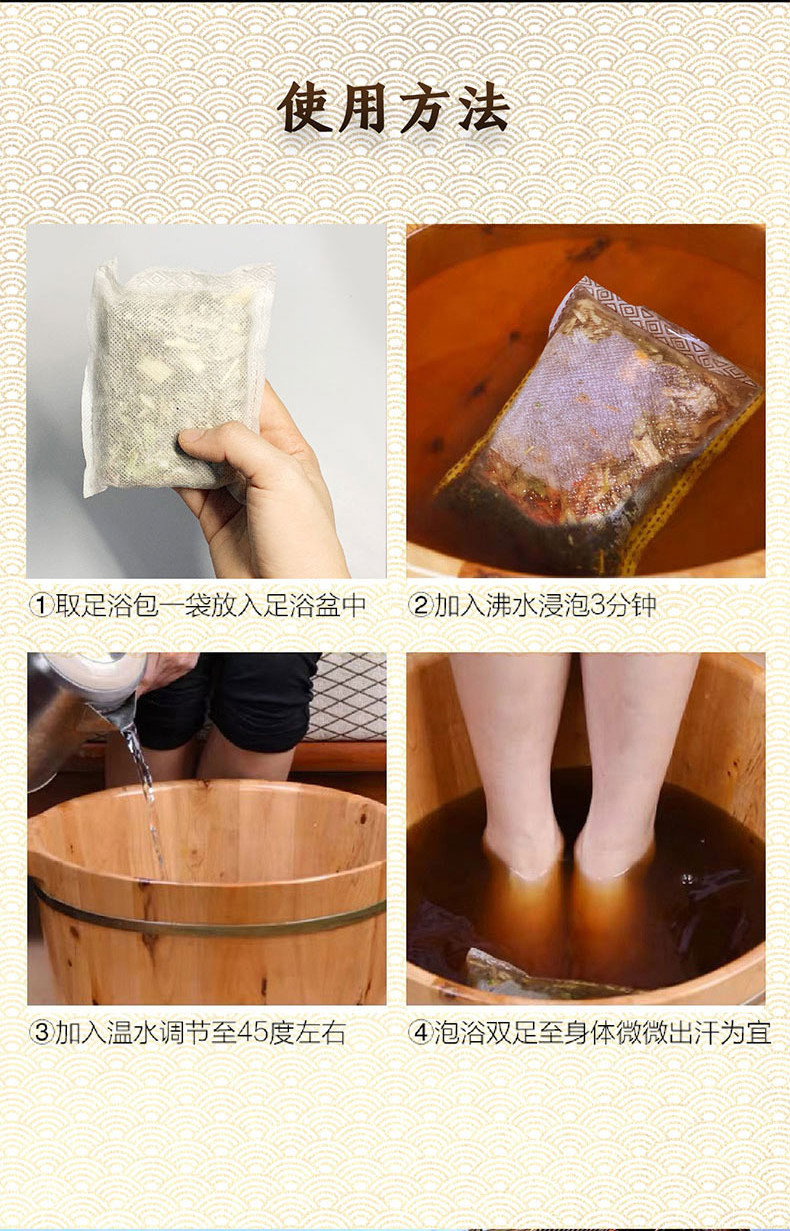 使用方法

①取足浴包一袋放入足浴盆中

②加入沸水浸泡3分钟

③加入温水调节至45度左右

④泡浴双足至身体微微出汗为宜