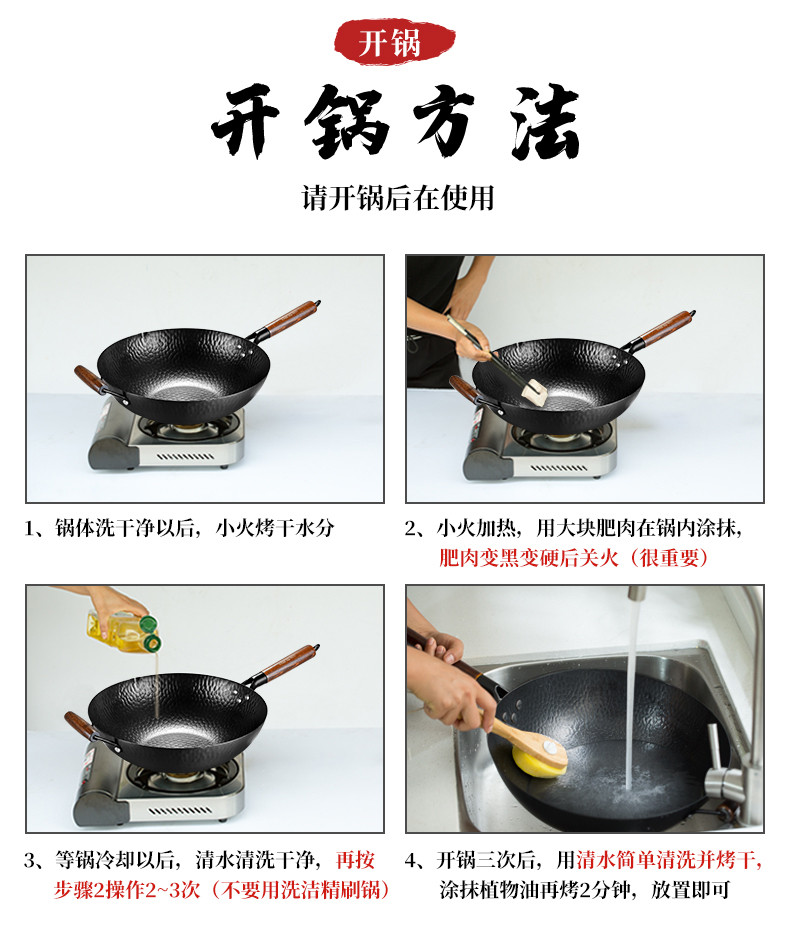 开锅

开锅方法

请开锅后在使用

1、锅体洗干净以后，小火烤干水分

2、小火加热，用大块肥肉在锅内涂抹，肥肉变黑变硬后关火（很重要）

3、等锅冷却以后，清水清洗干净，再按步骤2操作2~3次（不要用洗洁精刷锅）

4、开锅三次后，用清水简单清洗并烤干，涂抹植物油再烤2分钟，放置即可