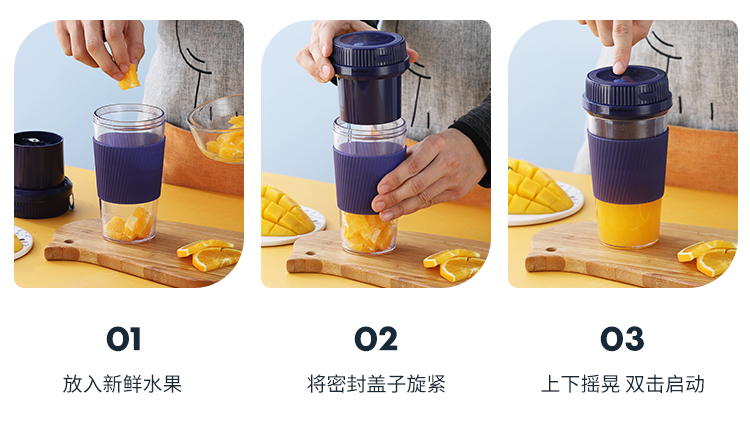 01
放入新鲜水果

02
将密封盖子旋紧

03
上下摇晃 双击启动