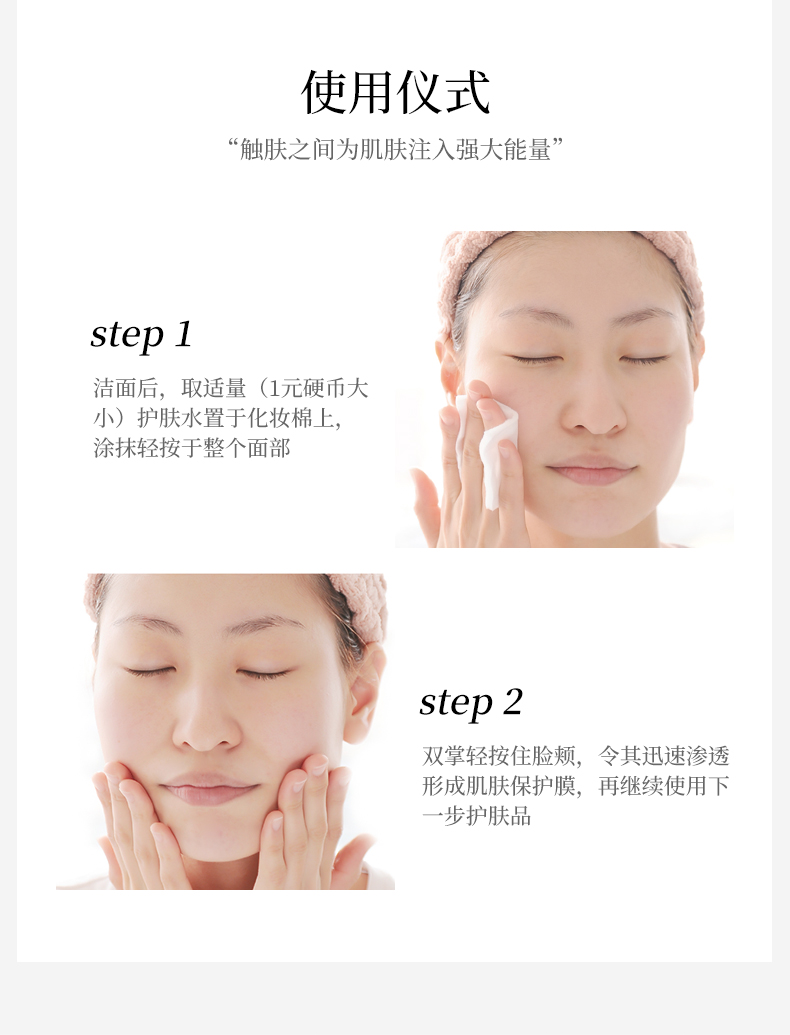 使用仪式

“触肤之间为肌肤注入强大能量”

step 1

洁面后，取适量（1元硬币大小）护肤水置于化妆棉上，涂抹轻按于整个面部

step 2

双掌轻按住脸颊，令其迅速渗透形成肌肤保护膜，再继续使用下一步护肤品