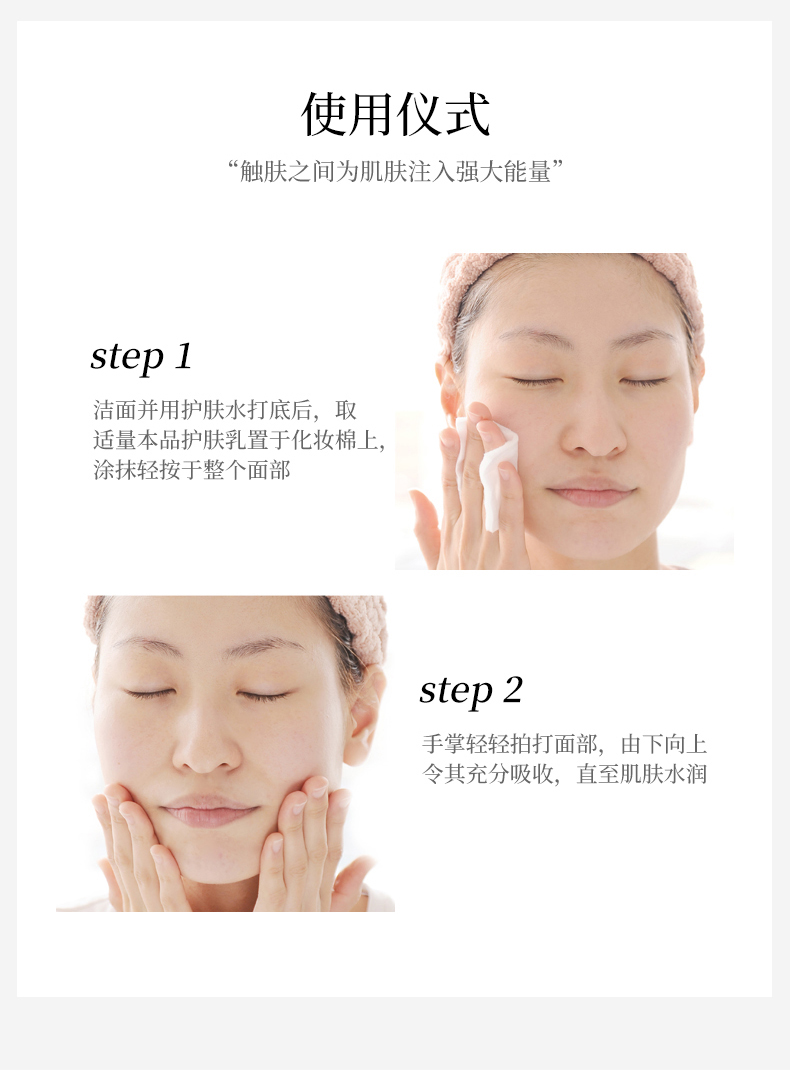 使用仪式
“触肤之间为肌肤注入强大能量”

step 1
洁面并用护肤水打底后，取适量本品护肤乳置于化妆棉上，涂抹轻按于整个面部

step 2
手掌轻轻拍打面部，由下向上令其充分吸收，直至肌肤水润