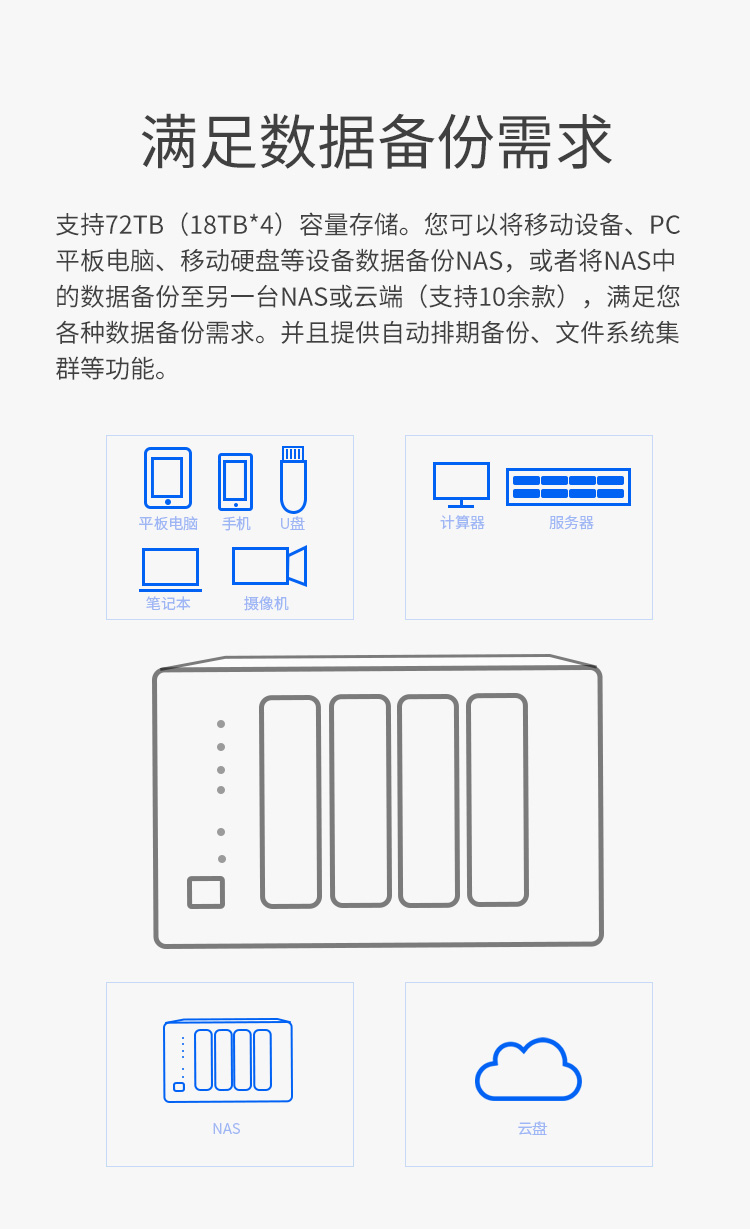 满足数据备份需求

支持72TB（18TB*4）容量存储。您可以将移动设备、PC平板电脑、移动硬盘等设备数据备份NAS，或者将NAS中的数据备份至另一台NAS或云端（支持10余款），满足您各种数据备份需求。并且提供自动排期备份、文件系统集群等功能。

平板电脑 手机 U盘
笔记本 摄像机

计算器 服务器

NAS

云盘