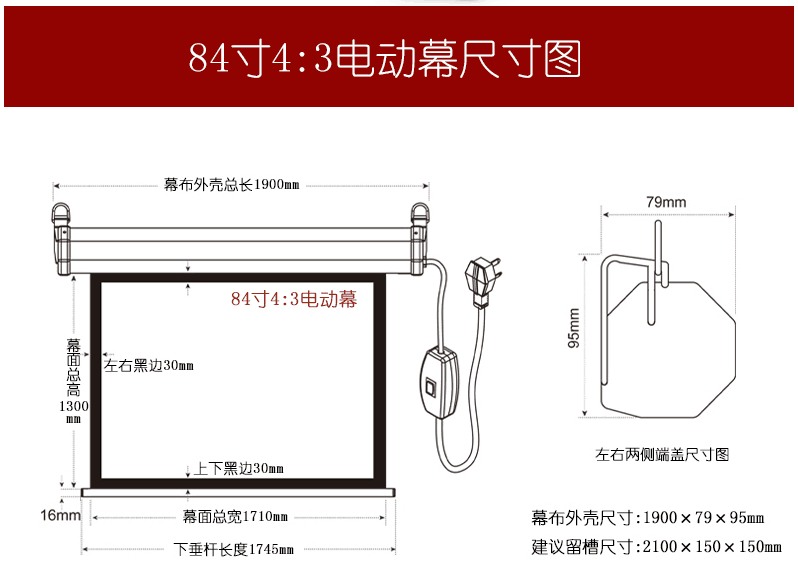 84寸4:3电动幕尺寸图

幕布外壳总长1900mm

84寸4:3电动幕

幕面总高1300mm

左右黑边30mm

上下黑边30mm

16mm

幕面总宽1710mm

下垂杆长度1745mm

79mm

95mm

左右两侧端盖尺寸图

幕布外壳尺寸:1900×79×95mm

建议留槽尺寸:2100×150×150mm