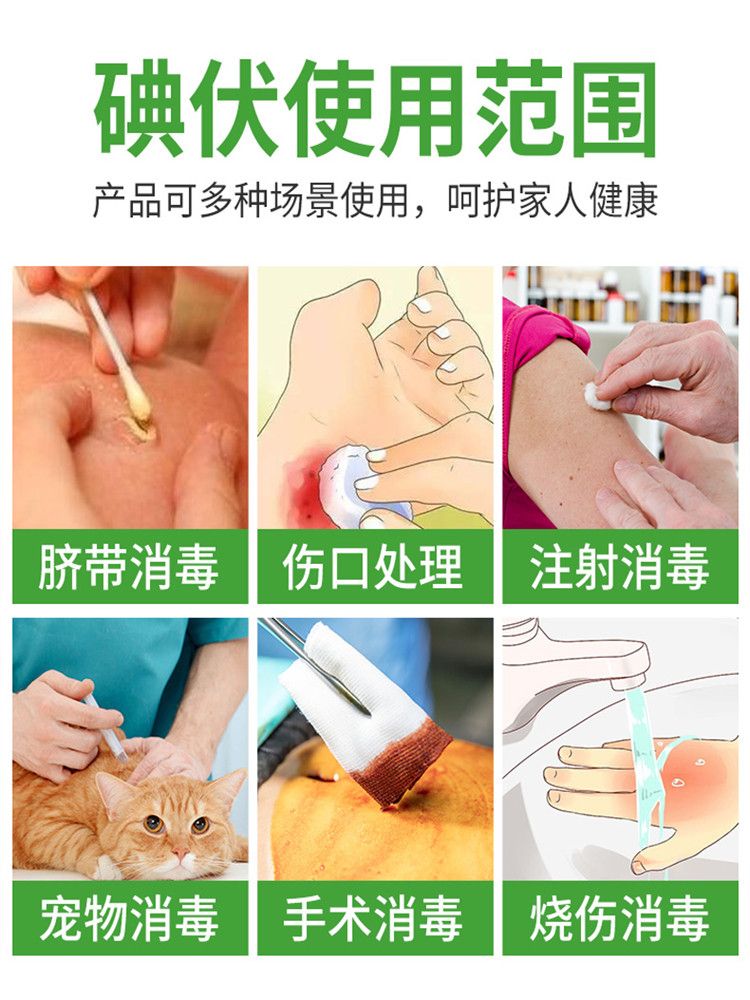 碘伏使用范围

产品可多种场景使用，呵护家人健康

脐带消毒

伤口处理

注射消毒

宠物消毒

手术消毒

烧伤消毒