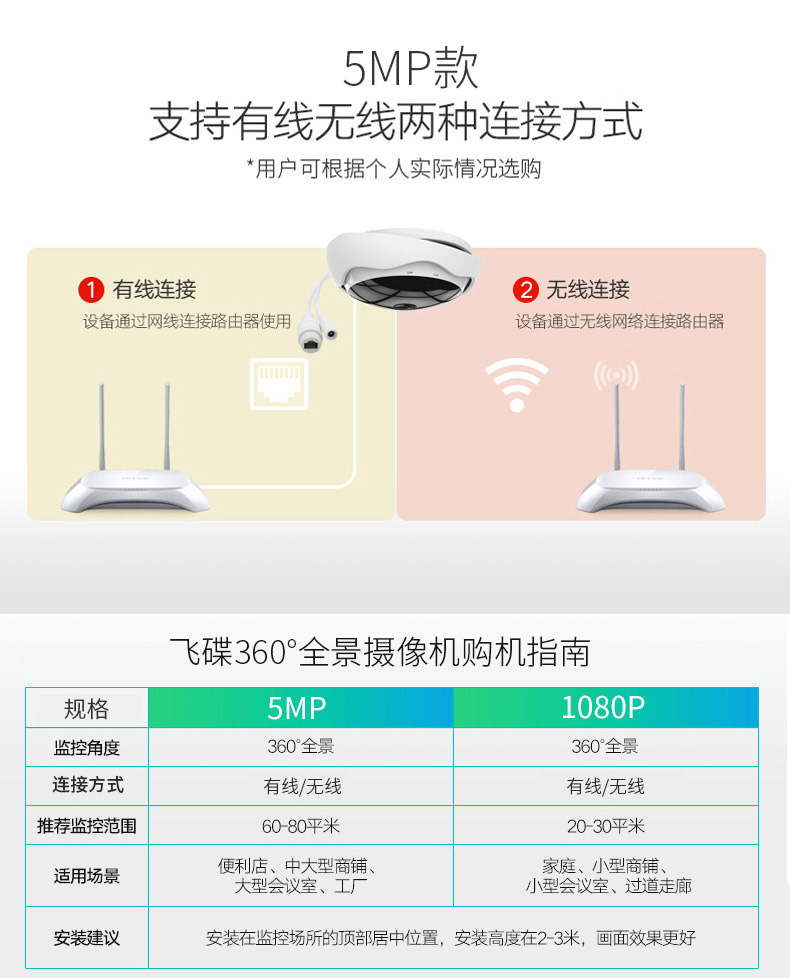 5MP款
支持有线无线两种连接方式
*用户可根据个人实际情况选购

1 有线连接
设备通过网线连接路由器使用

2 无线连接
设备通过无线网络连接路由器

飞碟360°全景摄像机购机指南

| 规格 | 5MP | 1080P |
|---|---|---|
| 监控角度 | 360°全景 | 360°全景 |
| 连接方式 | 有线/无线 | 有线/无线 |
| 推荐监控范围 | 60-80平米 | 20-30平米 |
| 适用场景 | 便利店、中大型商铺、大型会议室、工厂 | 家庭、小型商铺、小型会议室、过道走廊 |
| 安装建议 | 安装在监控场所的顶部居中位置，安装高度在2-3米，画面效果更好 | |