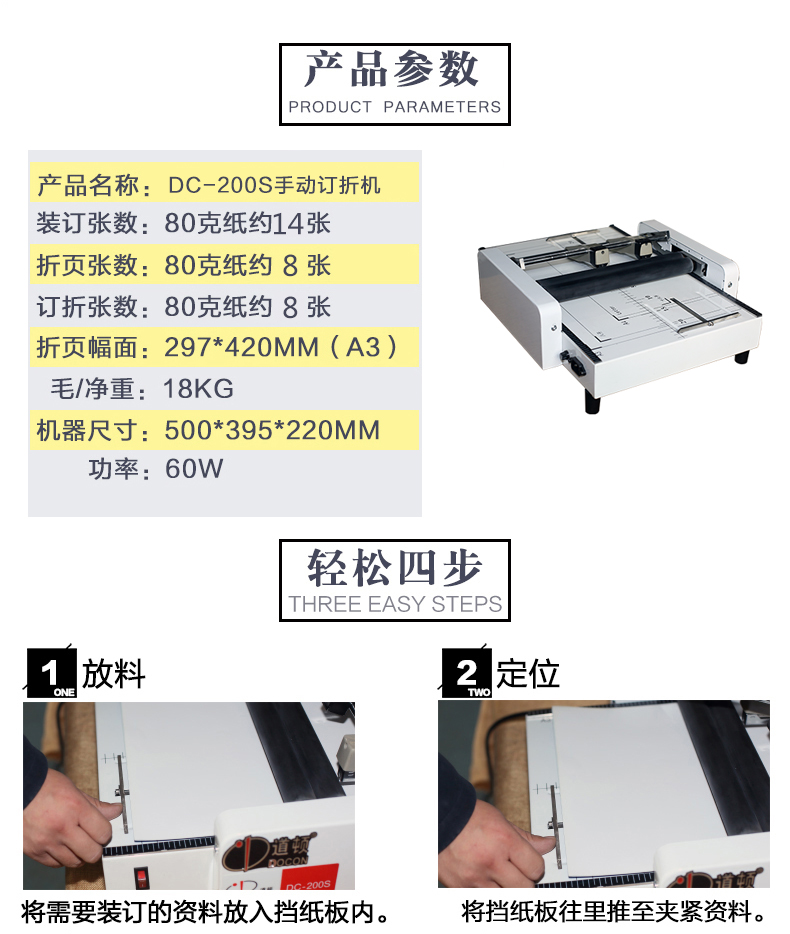 产品参数
PRODUCT PARAMETERS

产品名称：DC-200S手动订折机
装订张数：80克纸约14张
折页张数：80克纸约 8 张
订折张数：80克纸约 8 张
折页幅面：297*420MM（A3）
毛/净重：18KG
机器尺寸：500*395*220MM
功率：60W

轻松四步
THREE EASY STEPS

1 ONE 放料

道顿 DOCON
DC-200S

将需要装订的资料放入挡纸板内。

2 TWO 定位

道顿

将挡纸板往里推至夹紧资料。