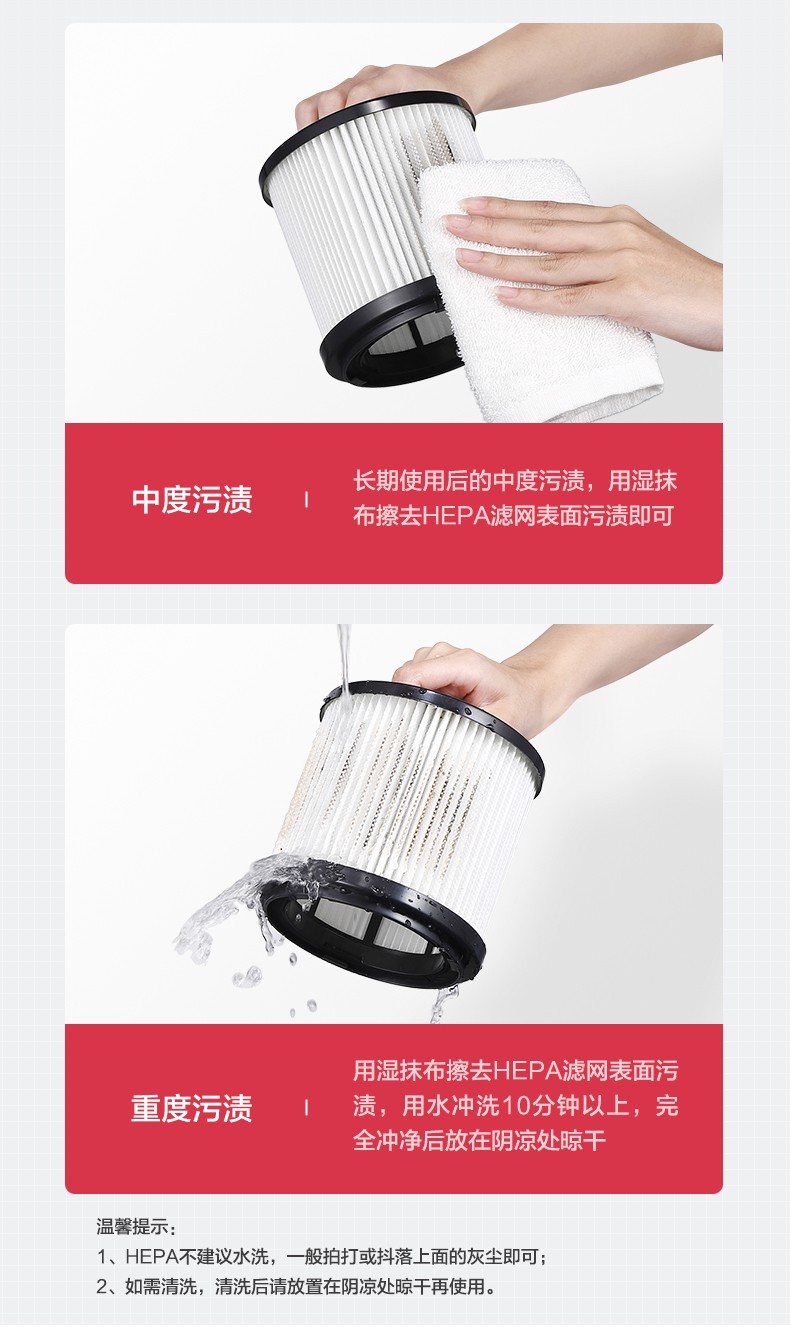 中度污渍

长期使用后的中度污渍，用湿抹布擦去HEPA滤网表面污渍即可

重度污渍

用湿抹布擦去HEPA滤网表面污渍，用水冲洗10分钟以上，完全冲净后放在阴凉处晾干

温馨提示：
1、HEPA不建议水洗，一般拍打或抖落上面的灰尘即可；
2、如需清洗，清洗后请放置在阴凉处晾干再使用。