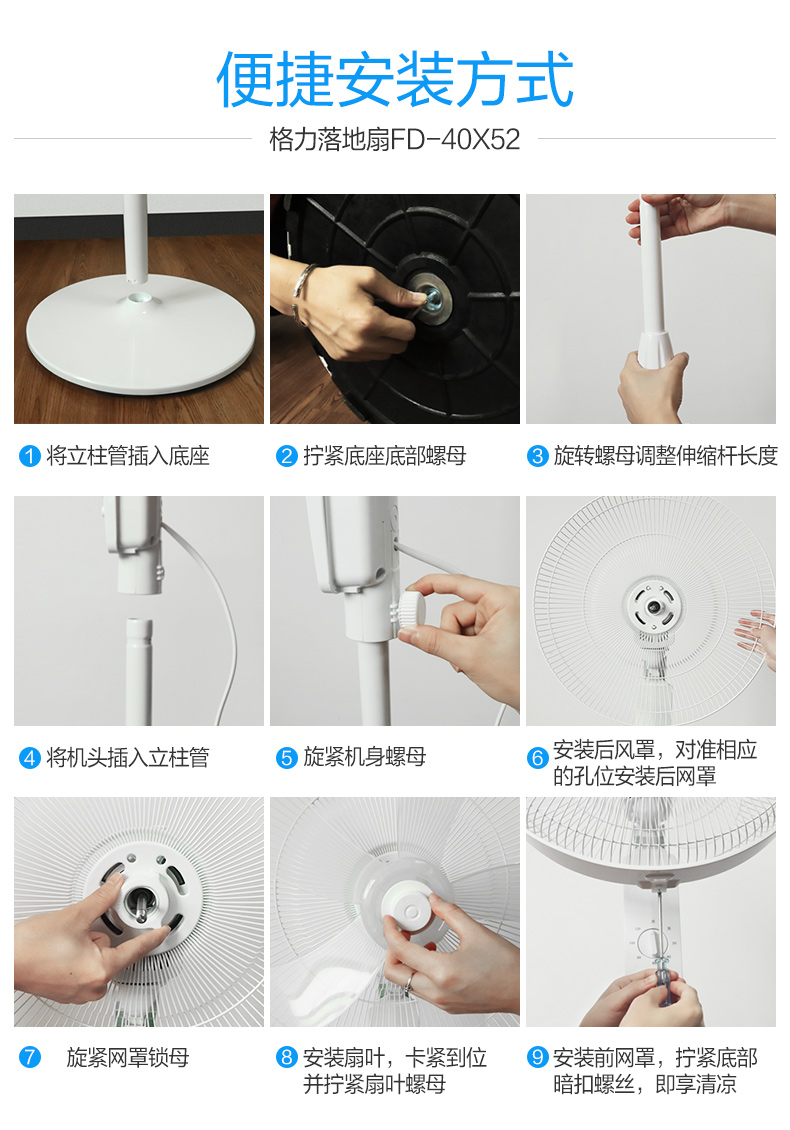 便捷安装方式

格力落地扇FD-40X52

1 将立柱管插入底座

2 拧紧底座底部螺母

3 旋转螺母调整伸缩杆长度

4 将机头插入立柱管

5 旋紧机身螺母

6 安装后风罩，对准相应的孔位安装后网罩

7 旋紧网罩锁母

8 安装扇叶，卡紧到位并拧紧扇叶螺母

9 安装前网罩，拧紧底部暗扣螺丝，即享清凉