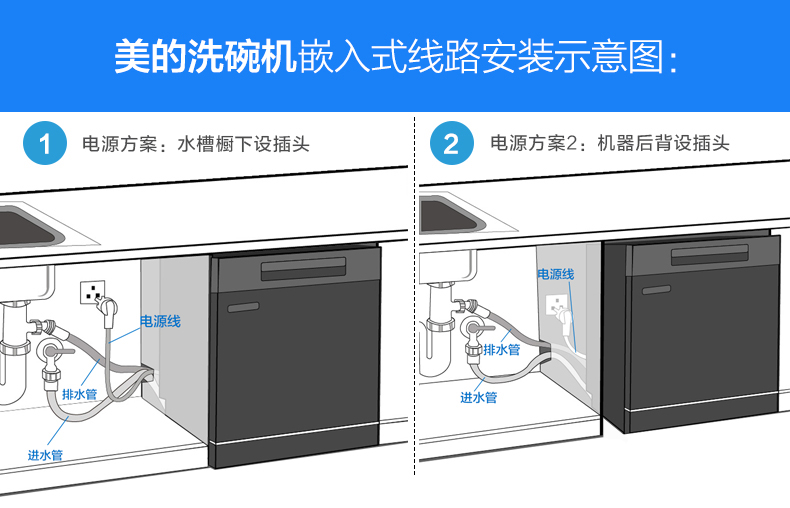 美的洗碗机嵌入式线路安装示意图：

1 电源方案：水槽橱下设插头

电源线
排水管
进水管

2 电源方案2：机器后背设插头

电源线
排水管
进水管