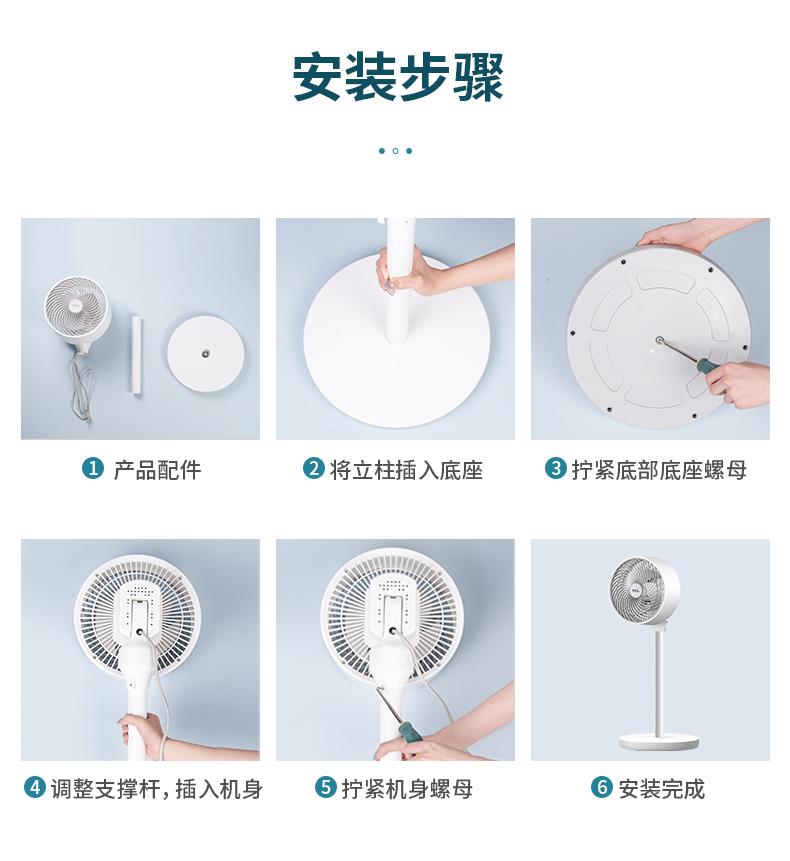 安装步骤

1 产品配件

2 将立柱插入底座

3 拧紧底部底座螺母

4 调整支撑杆，插入机身

5 拧紧机身螺母

6 安装完成