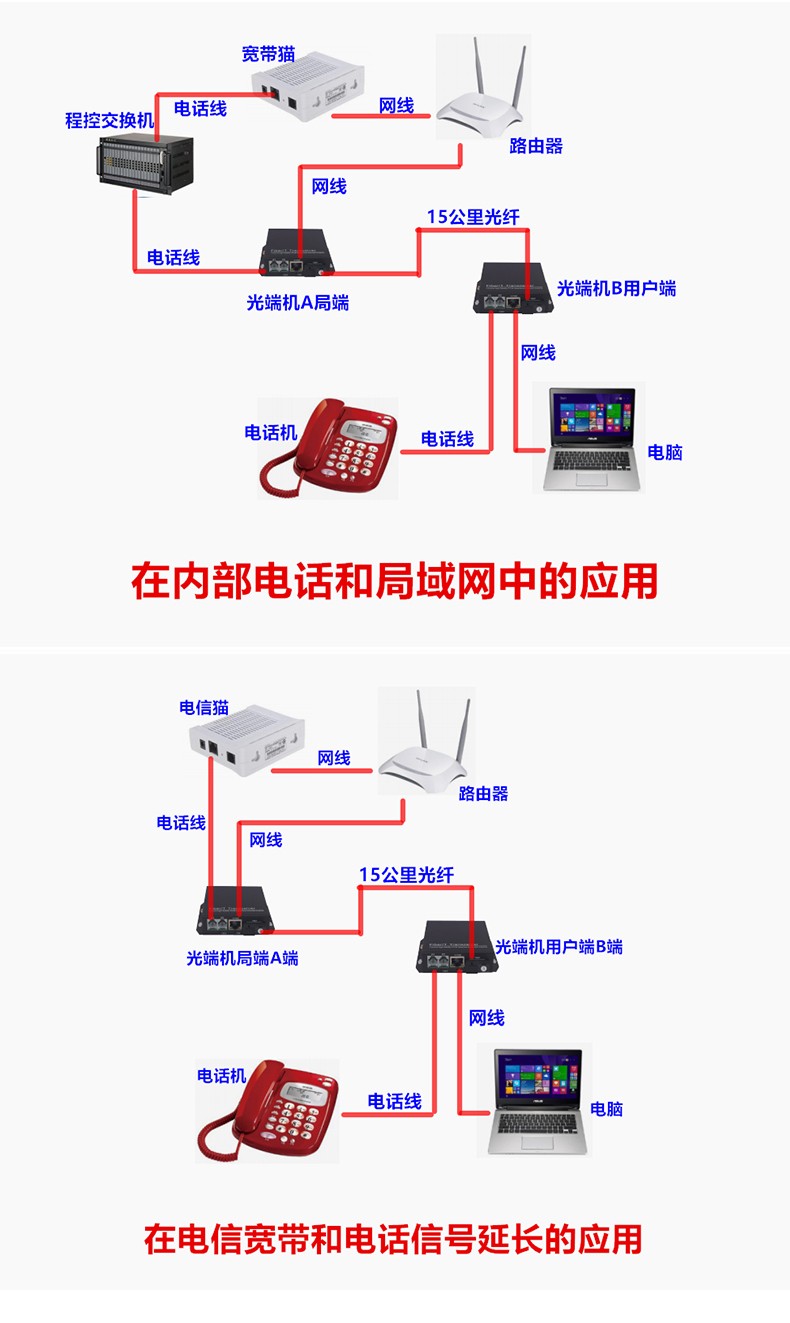 宽带猫
程控交换机
电话线
网线
路由器
网线
15公里光纤
电话线
光端机A局端
光端机B用户端
网线
电话机
电话线
电脑

在内部电话和局域网中的应用

电信猫
网线
路由器
电话线
网线
15公里光纤
光端机局端A端
光端机用户端B端
网线
电话机
电话线
电脑

在电信宽带和电话信号延长的应用