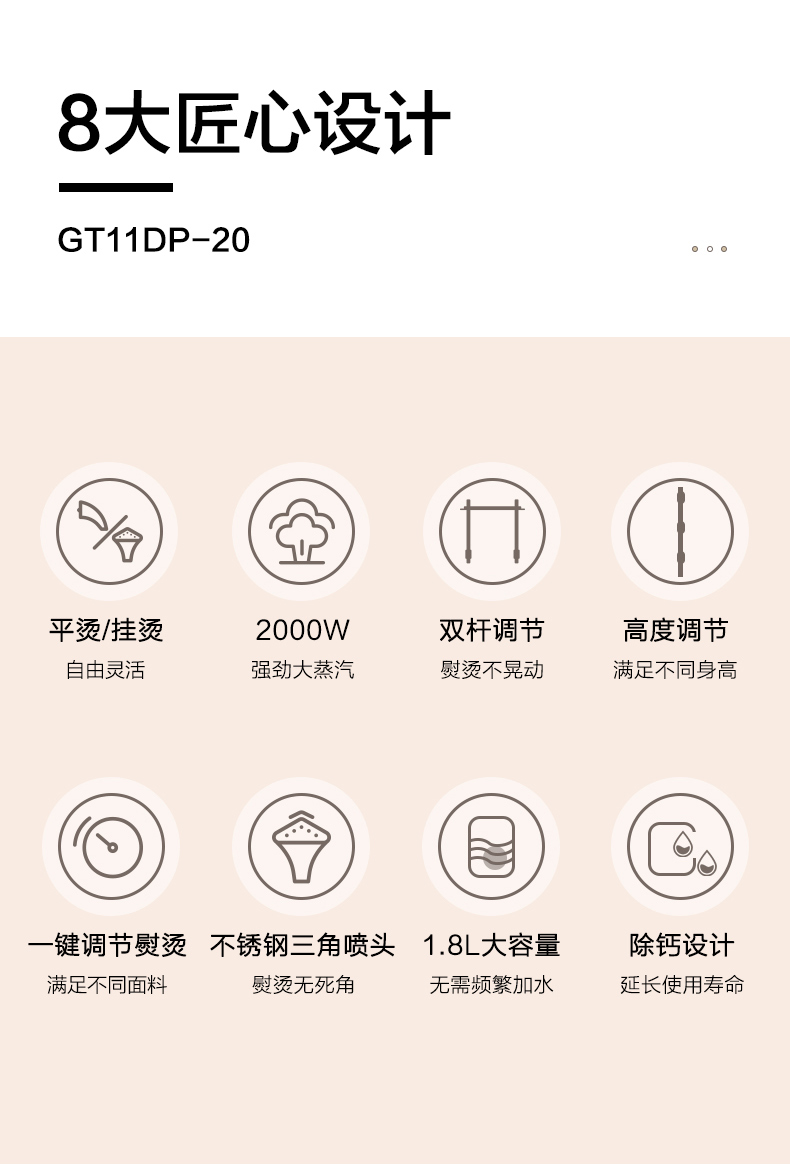 8大匠心设计

GT11DP-20

平烫/挂烫
自由灵活

2000W
强劲大蒸汽

双杆调节
熨烫不晃动

高度调节
满足不同身高

一键调节熨烫
满足不同面料

不锈钢三角喷头
熨烫无死角

1.8L大容量
无需频繁加水

除钙设计
延长使用寿命