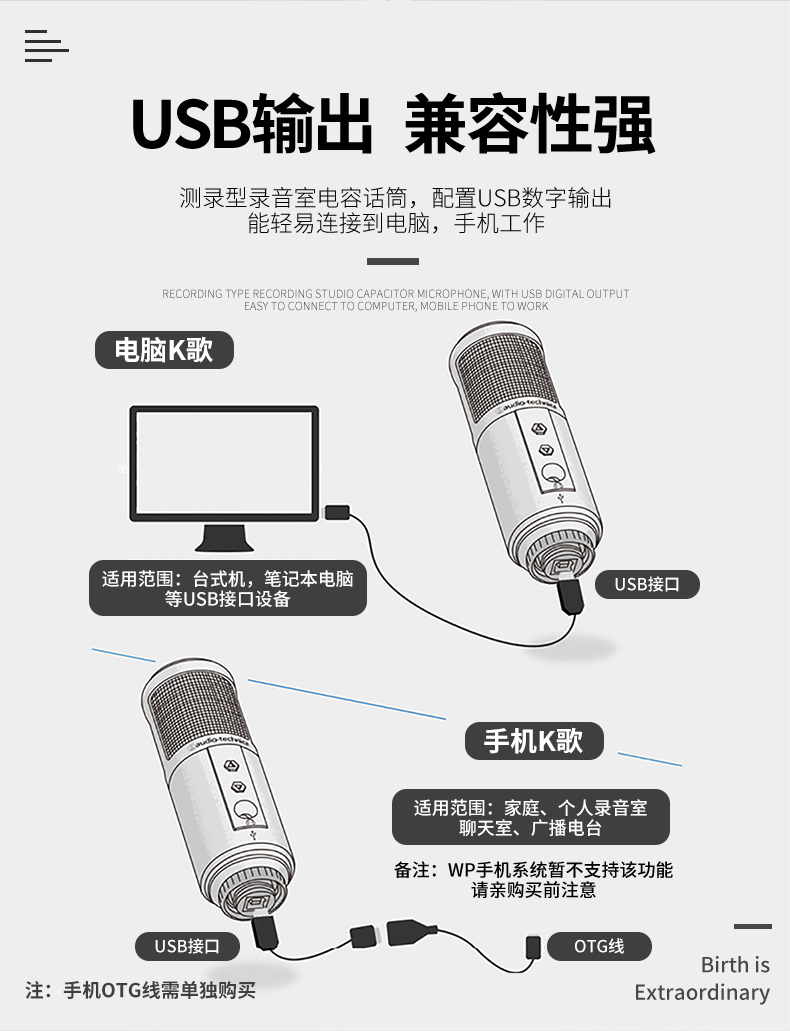 USB输出 兼容性强

测录型录音室电容话筒，配置USB数字输出
能轻易连接到电脑，手机工作

RECORDING TYPE RECORDING STUDIO CAPACITOR MICROPHONE, WITH USB DIGITAL OUTPUT
EASY TO CONNECT TO COMPUTER, MOBILE PHONE TO WORK

电脑K歌

audio-technica

适用范围：台式机，笔记本电脑
等USB接口设备

USB接口

audio-technica

手机K歌

适用范围：家庭、个人录音室
聊天室、广播电台

备注：WP手机系统暂不支持该功能
请亲购买前注意

USB接口

OTG线

注：手机OTG线需单独购买

Birth is
Extraordinary