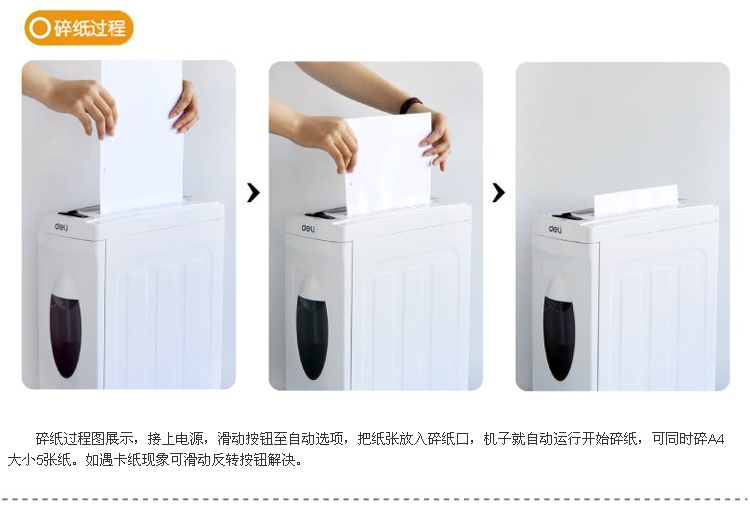 碎纸过程

deli

deli

deli

碎纸过程图展示，接上电源，滑动按钮至自动选项，把纸张放入碎纸口，机子就自动运行开始碎纸，可同时碎A4大小5张纸。如遇卡纸现象可滑动反转按钮解决。