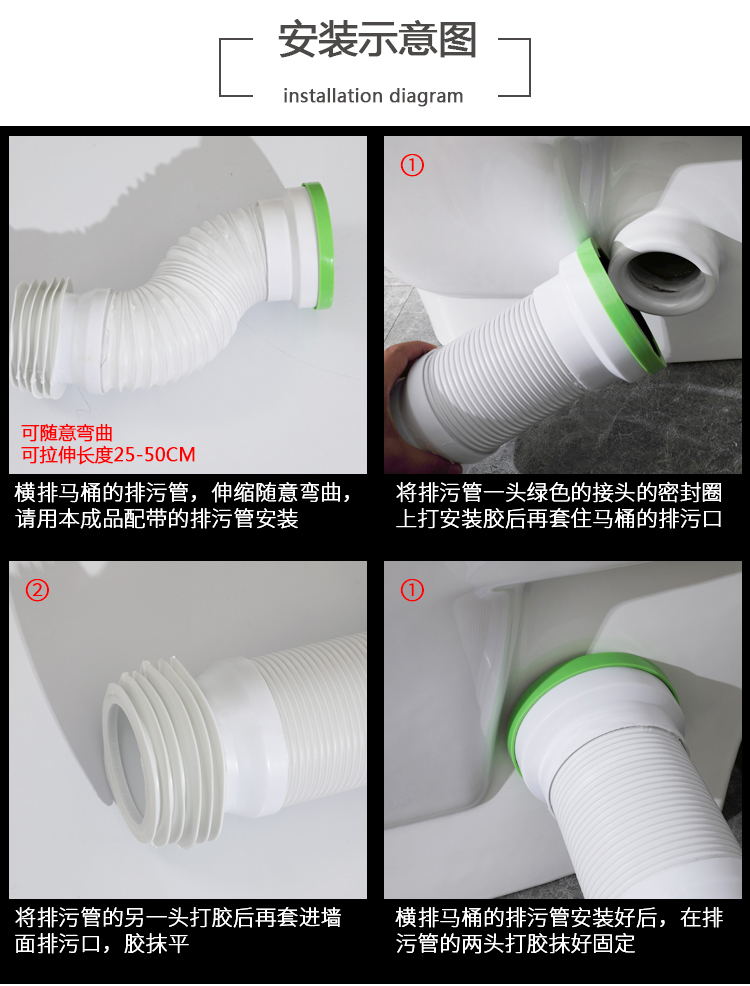 安装示意图

installation diagram

可随意弯曲
可拉伸长度25-50CM

横排马桶的排污管，伸缩随意弯曲，请用本成品配带的排污管安装

①

将排污管一头绿色的接头的密封圈上打安装胶后再套住马桶的排污口

②

将排污管的另一头打胶后再套进墙面排污口，胶抹平

①

横排马桶的排污管安装好后，在排污管的两头打胶抹好固定