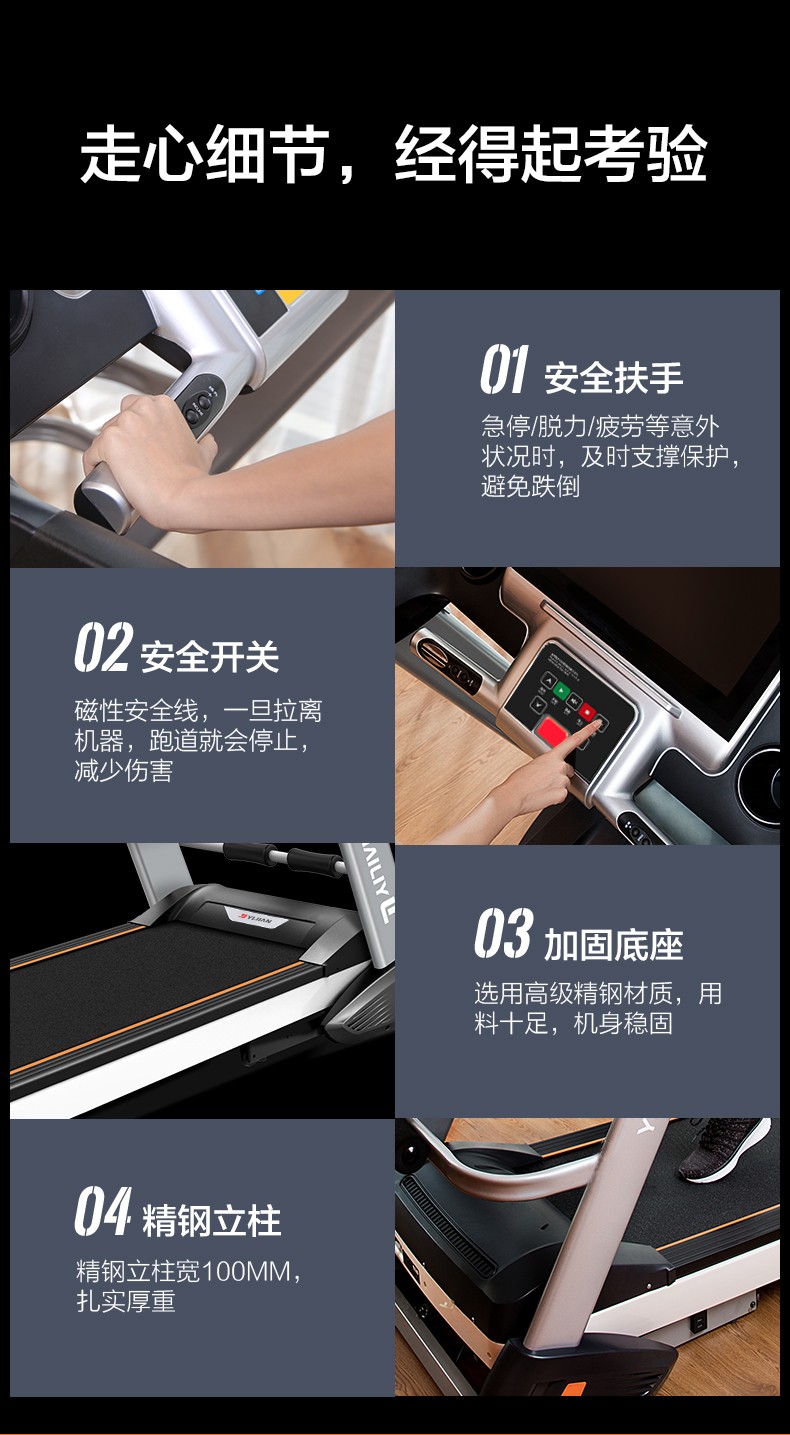 走心细节，经得起考验

01 安全扶手

急停/脱力/疲劳等意外状况时，及时支撑保护，避免跌倒

02 安全开关

磁性安全线，一旦拉离机器，跑道就会停止，减少伤害

YIJIAN

03 加固底座

选用高级精钢材质，用料十足，机身稳固

04 精钢立柱

精钢立柱宽100MM，扎实厚重