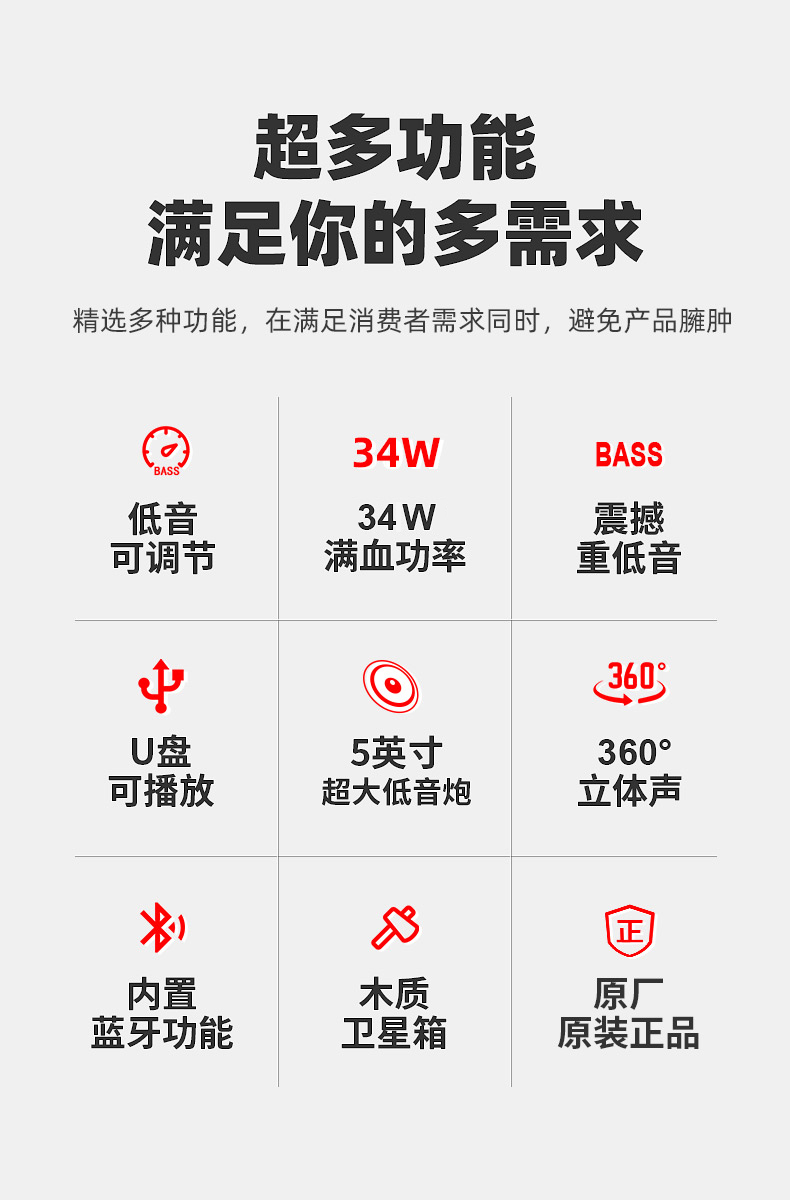 超多功能
满足你的多需求

精选多种功能，在满足消费者需求同时，避免产品臃肿

BASS
低音
可调节

34W
34W
满血功率

BASS
震撼
重低音

U盘
可播放

5英寸
超大低音炮

360°
360°
立体声

内置
蓝牙功能

木质
卫星箱

正
原厂
原装正品