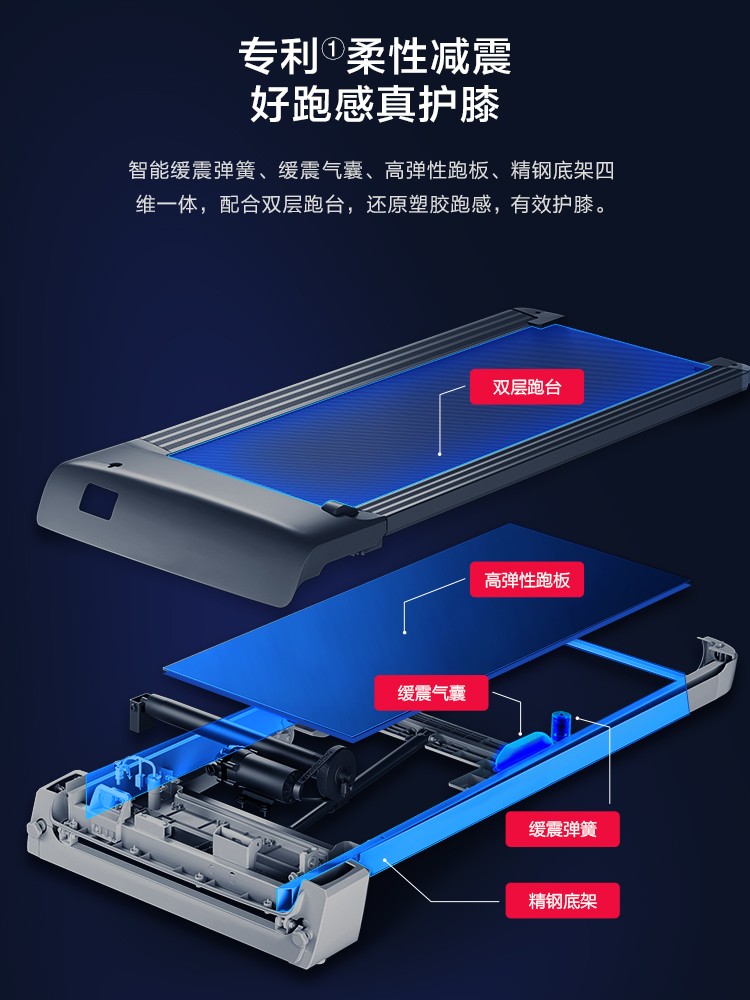 专利①柔性减震
好跑感真护膝

智能缓震弹簧、缓震气囊、高弹性跑板、精钢底架四维一体，配合双层跑台，还原塑胶跑感，有效护膝。

双层跑台

高弹性跑板

缓震气囊

缓震弹簧

精钢底架