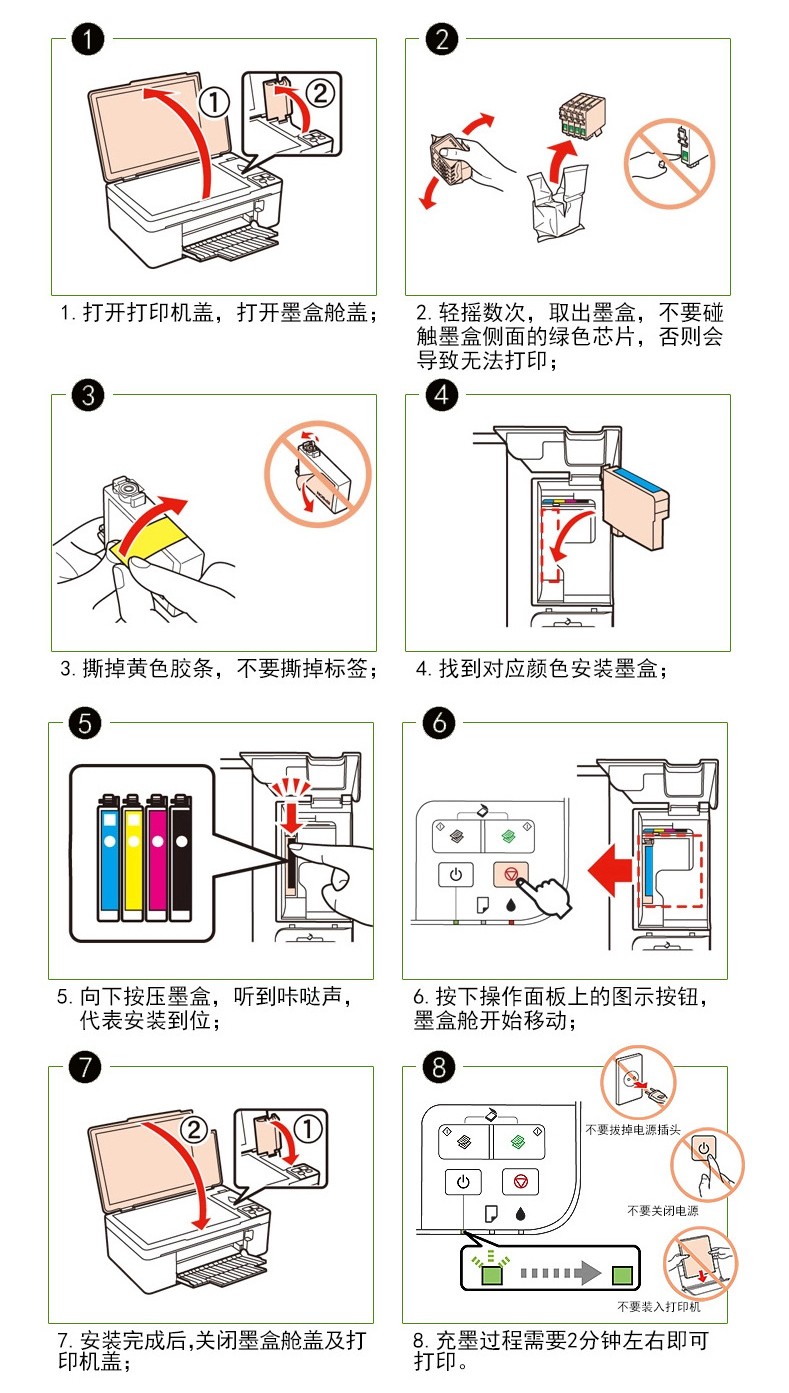 1

①

②

1. 打开打印机盖，打开墨盒舱盖；

2

2. 轻摇数次，取出墨盒，不要碰触墨盒侧面的绿色芯片，否则会导致无法打印；

3

3. 撕掉黄色胶条，不要撕掉标签；

4

4. 找到对应颜色安装墨盒；

5

5. 向下按压墨盒，听到咔哒声，代表安装到位；

6

6. 按下操作面板上的图示按钮，墨盒舱开始移动；

7

②

①

7. 安装完成后,关闭墨盒舱盖及打印机盖；

8

不要拔掉电源插头

不要关闭电源

不要装入打印机

8. 充墨过程需要2分钟左右即可打印。