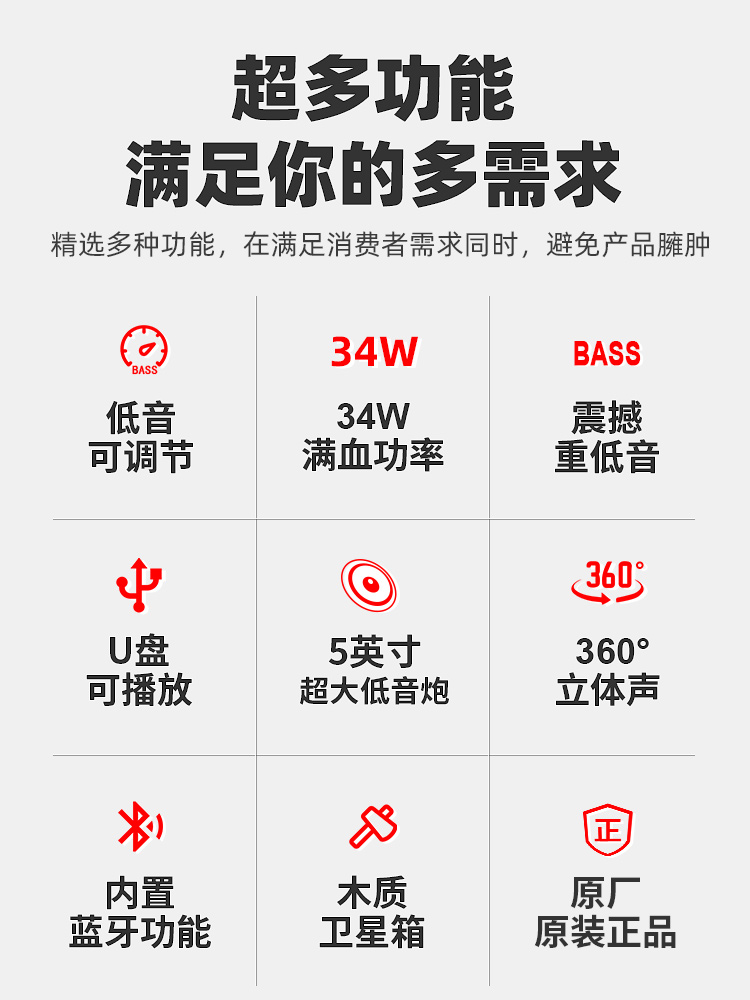 超多功能
满足你的多需求

精选多种功能，在满足消费者需求同时，避免产品臃肿

BASS
低音
可调节

34W
34W
满血功率

BASS
震撼
重低音

U盘
可播放

5英寸
超大低音炮

360°
360°
立体声

内置
蓝牙功能

木质
卫星箱

正
原厂
原装正品