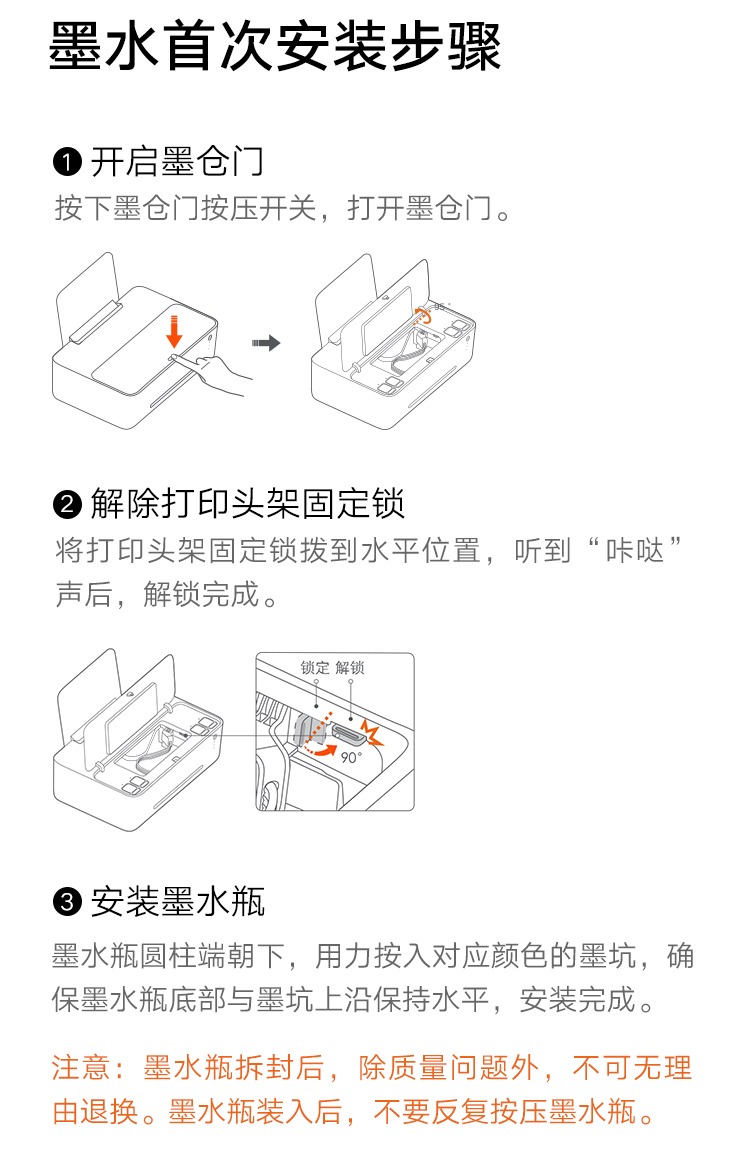 墨水首次安装步骤

❶ 开启墨仓门
按下墨仓门按压开关，打开墨仓门。

95°

❷ 解除打印头架固定锁
将打印头架固定锁拨到水平位置，听到“咔哒”声后，解锁完成。

锁定 解锁

90°

❸ 安装墨水瓶
墨水瓶圆柱端朝下，用力按入对应颜色的墨坑，确保墨水瓶底部与墨坑上沿保持水平，安装完成。

注意：墨水瓶拆封后，除质量问题外，不可无理由退换。墨水瓶装入后，不要反复按压墨水瓶。