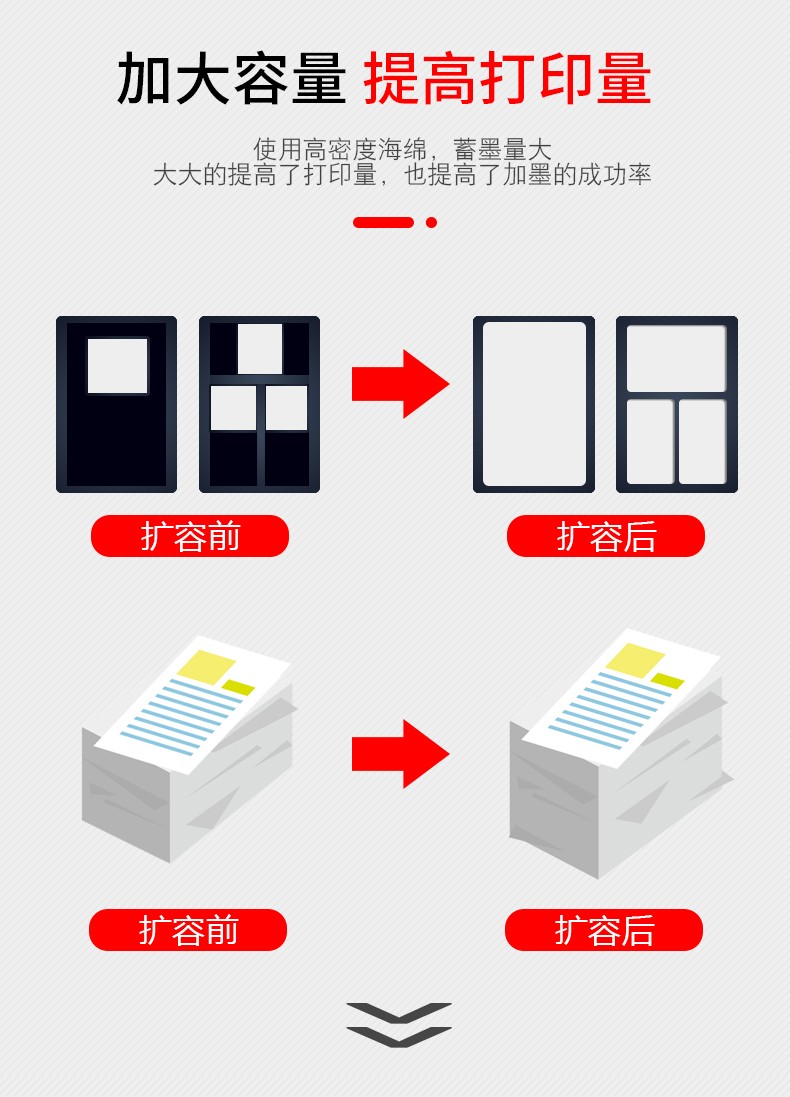 加大容量 提高打印量

使用高密度海绵，蓄墨量大
大大的提高了打印量，也提高了加墨的成功率

扩容前

扩容后

扩容前

扩容后