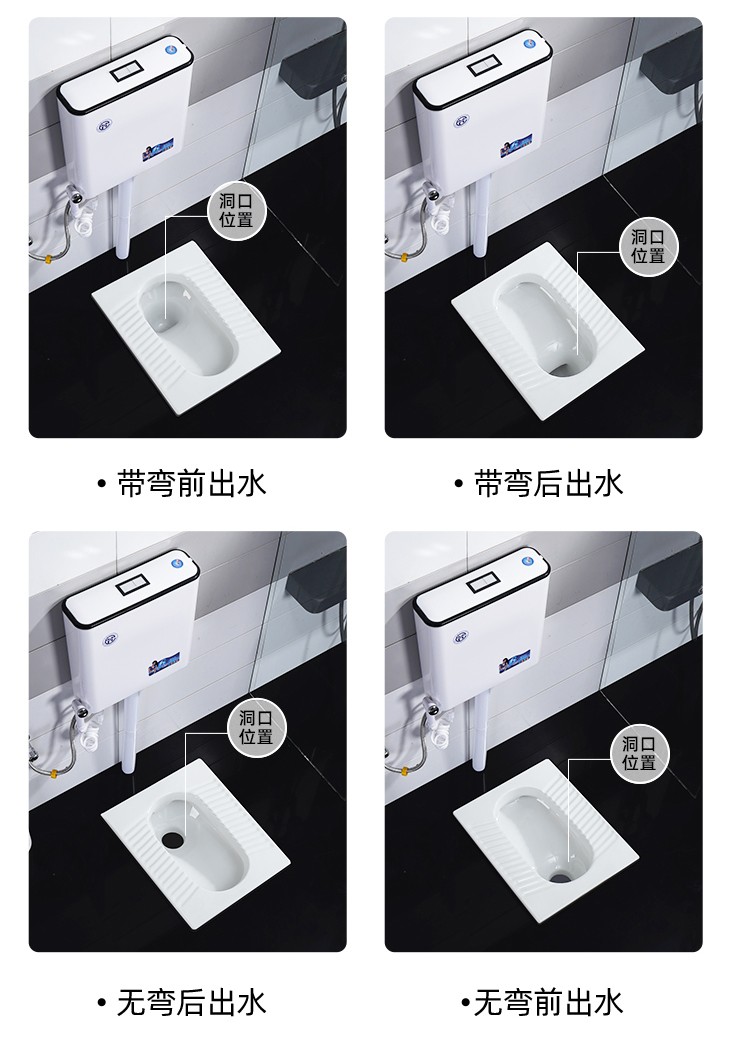 洞口位置

• 带弯前出水

洞口位置

• 带弯后出水

洞口位置

• 无弯后出水

洞口位置

•无弯前出水