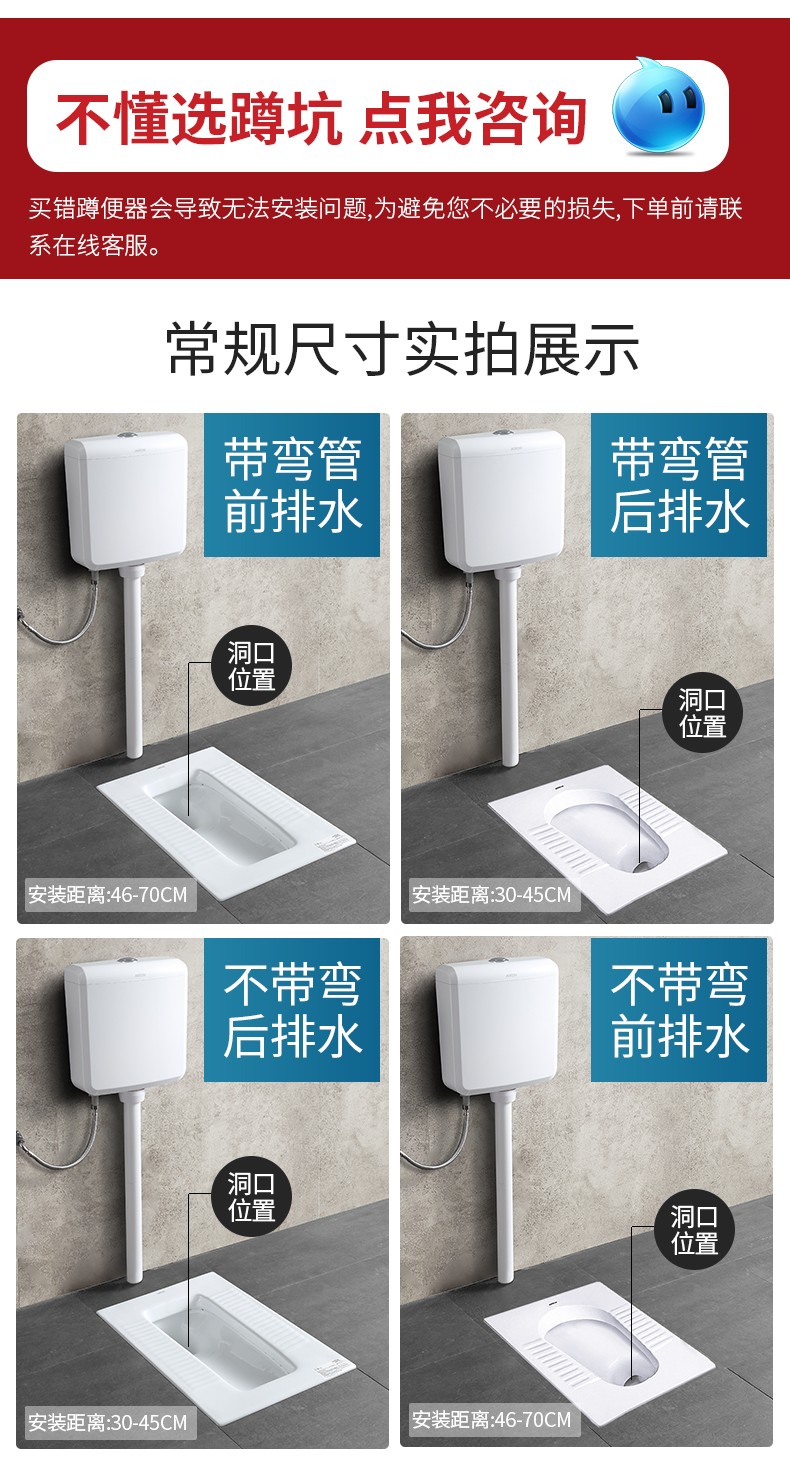 不懂选蹲坑 点我咨询

买错蹲便器会导致无法安装问题,为避免您不必要的损失,下单前请联系在线客服。

常规尺寸实拍展示

带弯管
前排水

洞口
位置

安装距离:46-70CM

带弯管
后排水

洞口
位置

安装距离:30-45CM

不带弯
后排水

洞口
位置

安装距离:30-45CM

不带弯
前排水

洞口
位置

安装距离:46-70CM