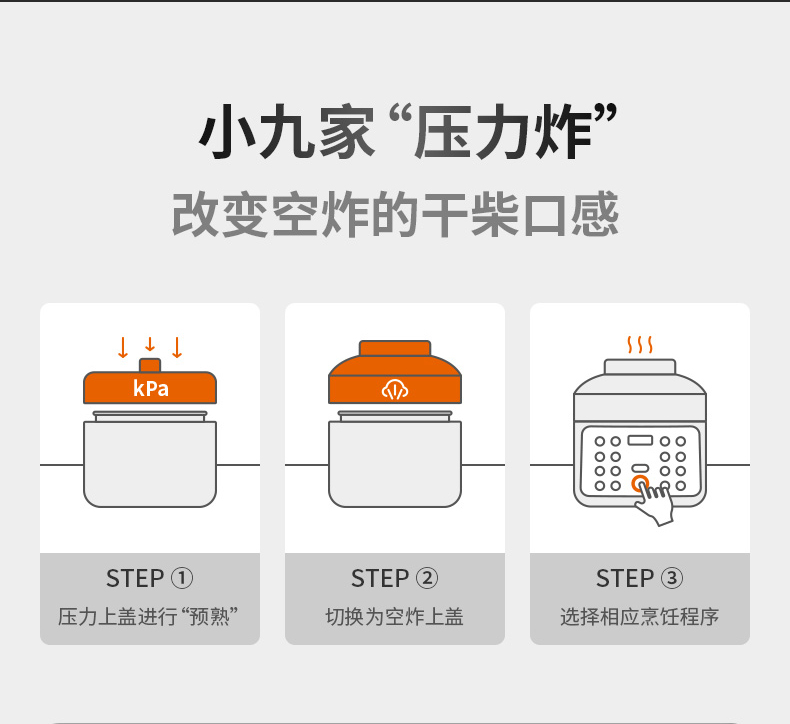 小九家“压力炸”
改变空炸的干柴口感

kPa

STEP ①
压力上盖进行“预熟”

STEP ②
切换为空炸上盖

STEP ③
选择相应烹饪程序