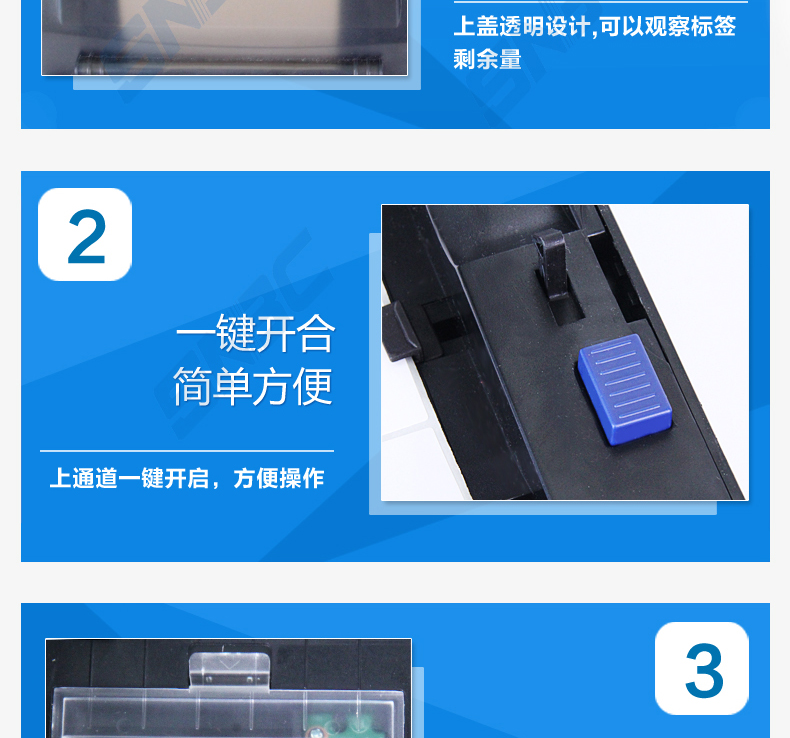 上盖透明设计,可以观察标签剩余量

2

一键开合
简单方便

上通道一键开启，方便操作

3