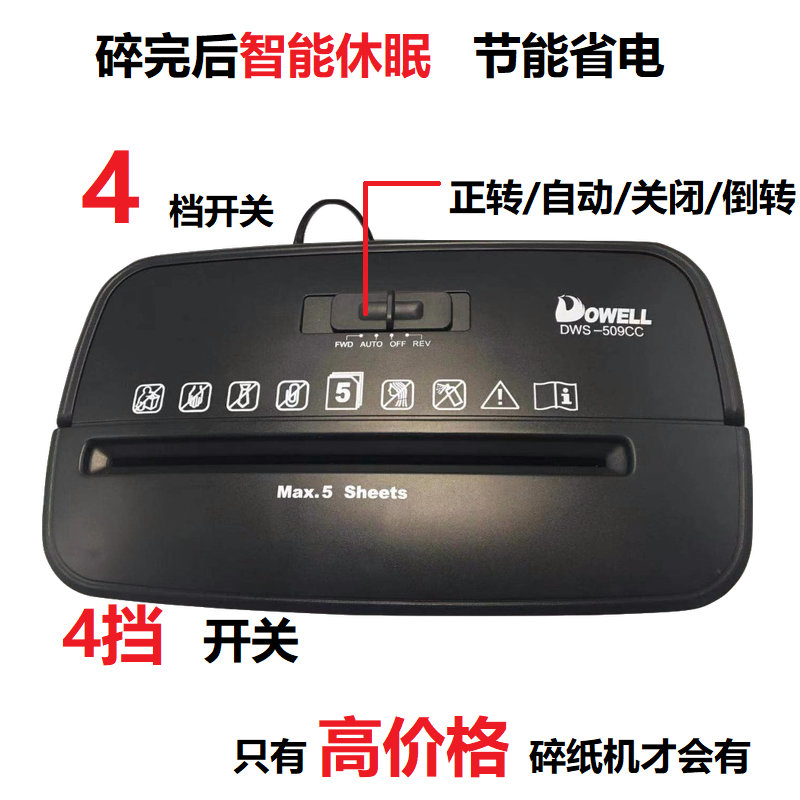 碎完后智能休眠 节能省电

4 档开关

正转/自动/关闭/倒转

DOWELL
DWS-509CC

FWD AUTO OFF REV

5

Max.5 Sheets

4挡 开关

只有 高价格 碎纸机才会有